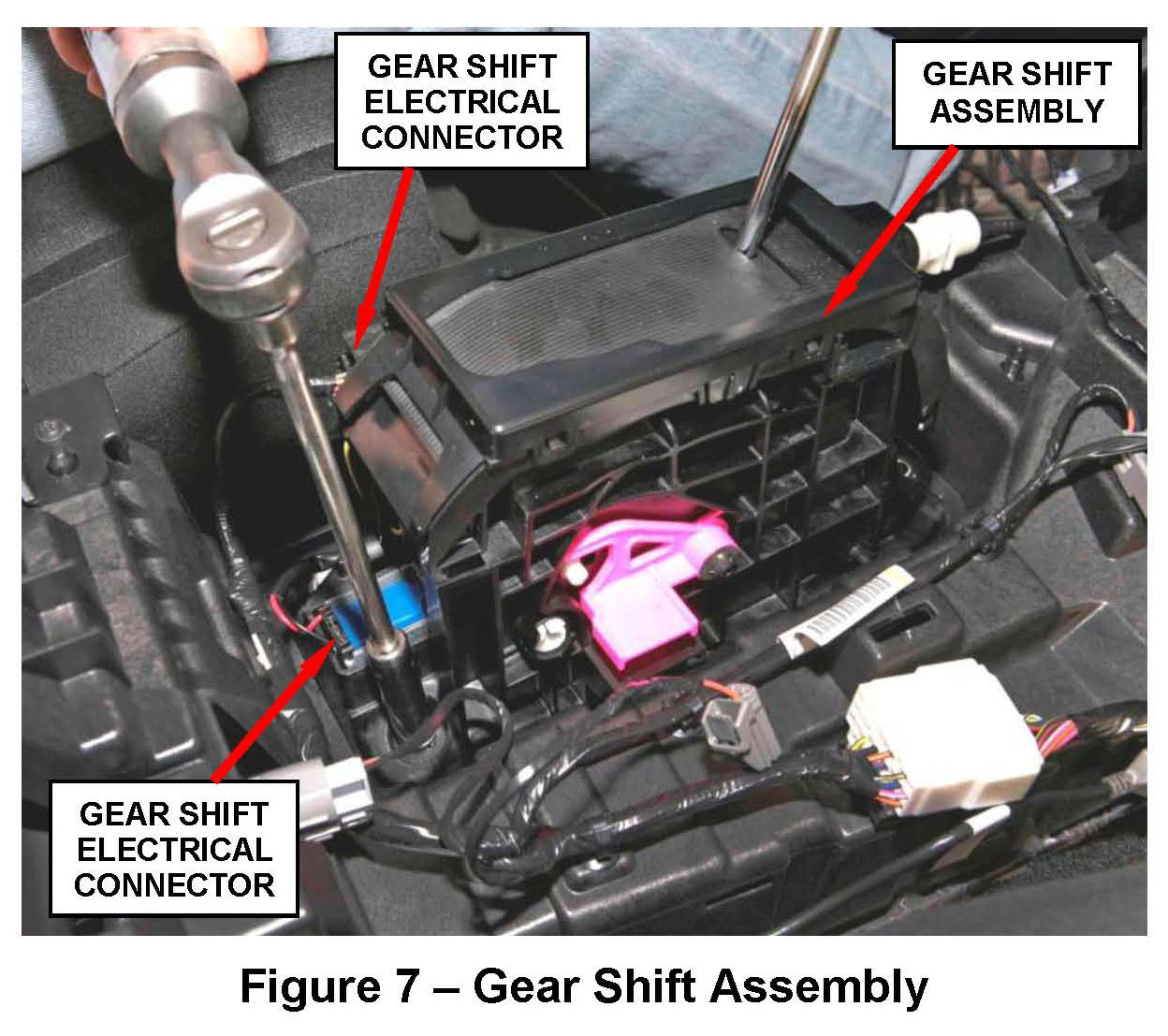 GEAR SHIFT ELECTRICAL CONNECTOR

GEAR SHIFT ASSEMBLY

GEAR SHIFT ELECTRICAL CONNECTOR

Figure 7 – Gear Shift Assembly