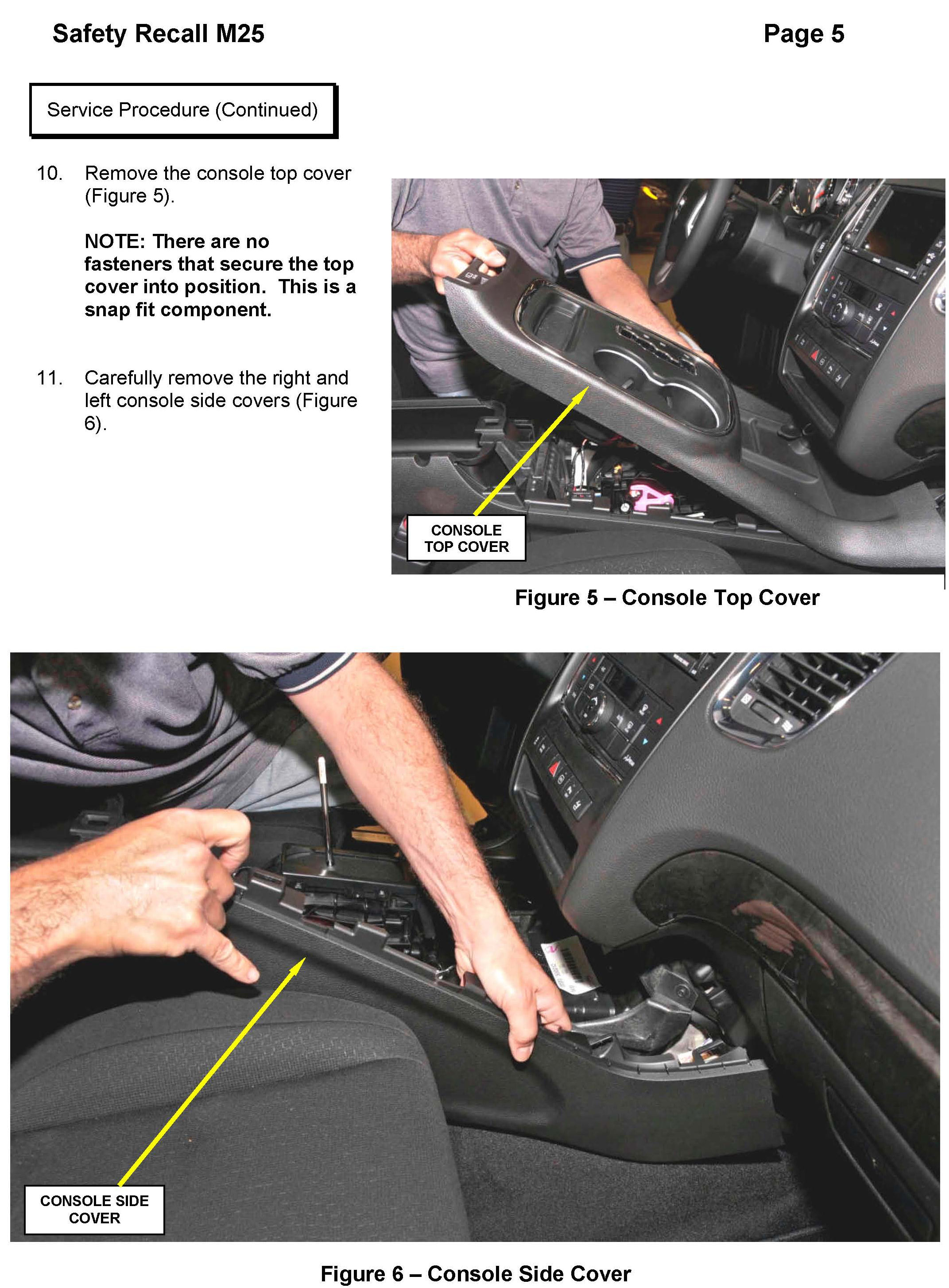 Safety Recall M25

Page 5

Service Procedure (Continued)

10. Remove the console top cover (Figure 5).

NOTE: There are no fasteners that secure the top cover into position. This is a snap fit component.

11. Carefully remove the right and left console side covers (Figure 6).

CONSOLE TOP COVER

Figure 5 – Console Top Cover

CONSOLE SIDE COVER

Figure 6 – Console Side Cover