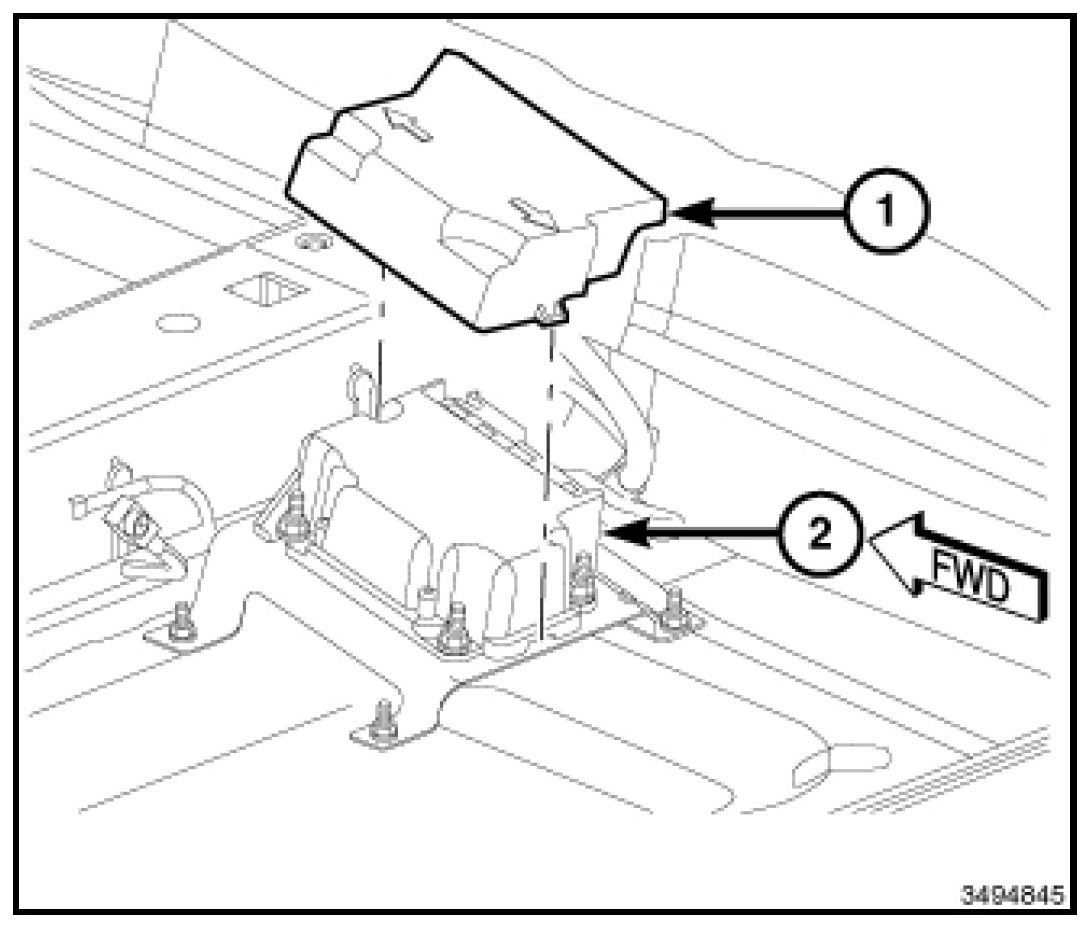 1

2

FWD

3494845