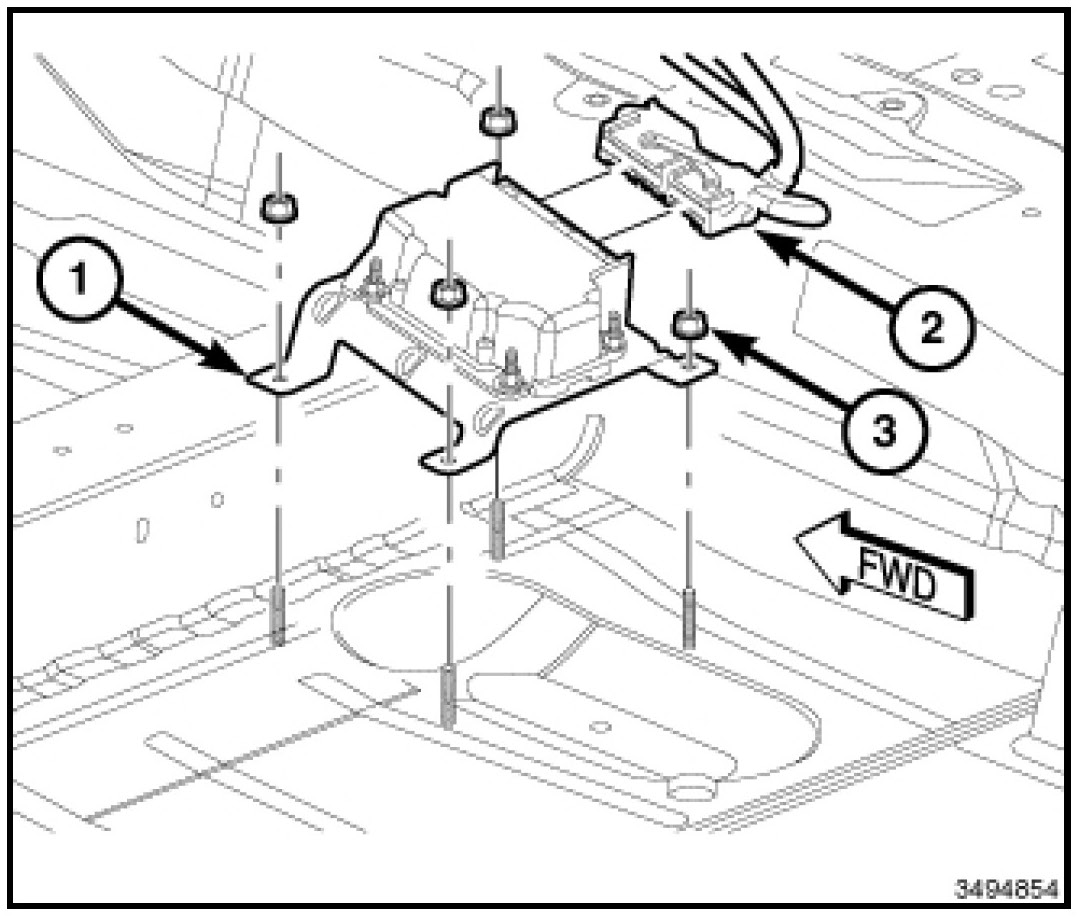 1

2

3

FWD

3494854