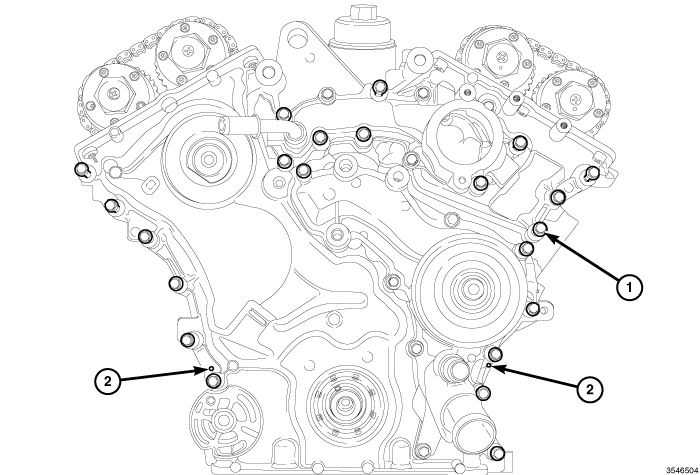 1

2

2

3546504