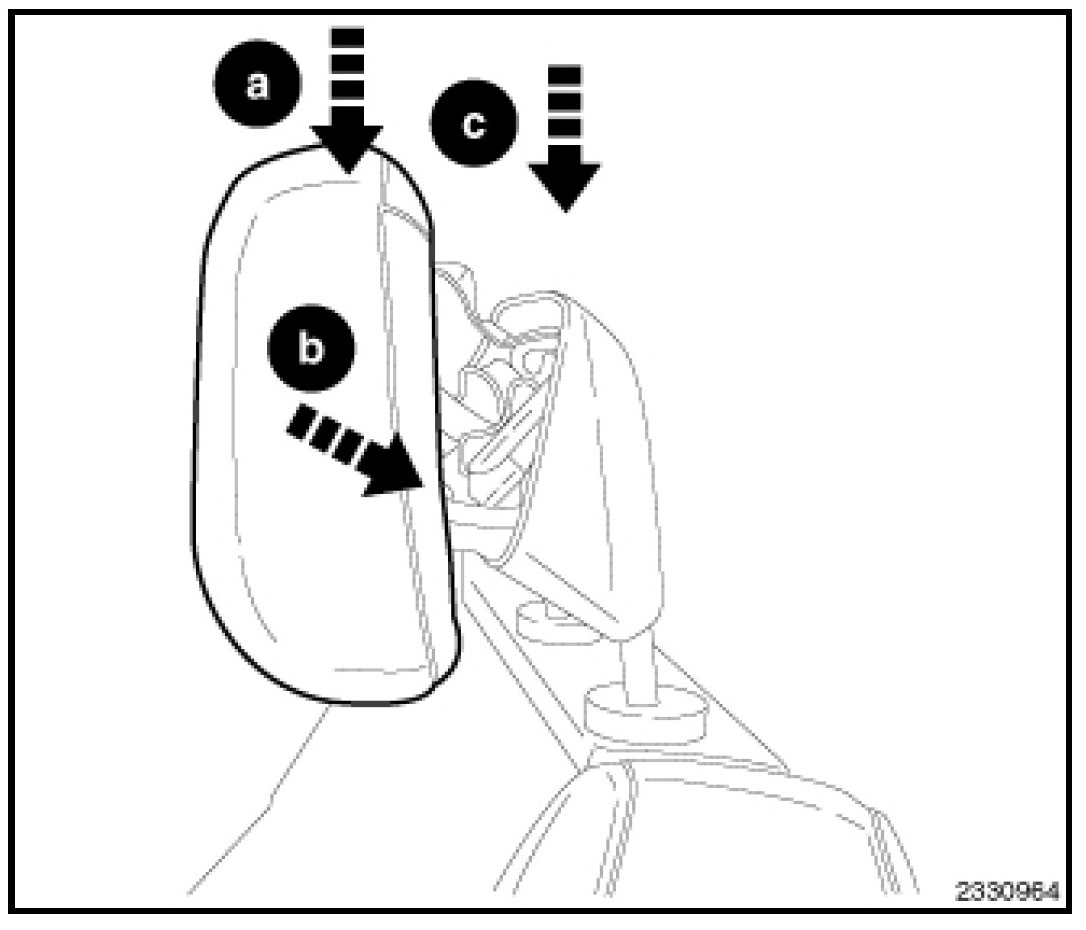 a
c
b
2330964