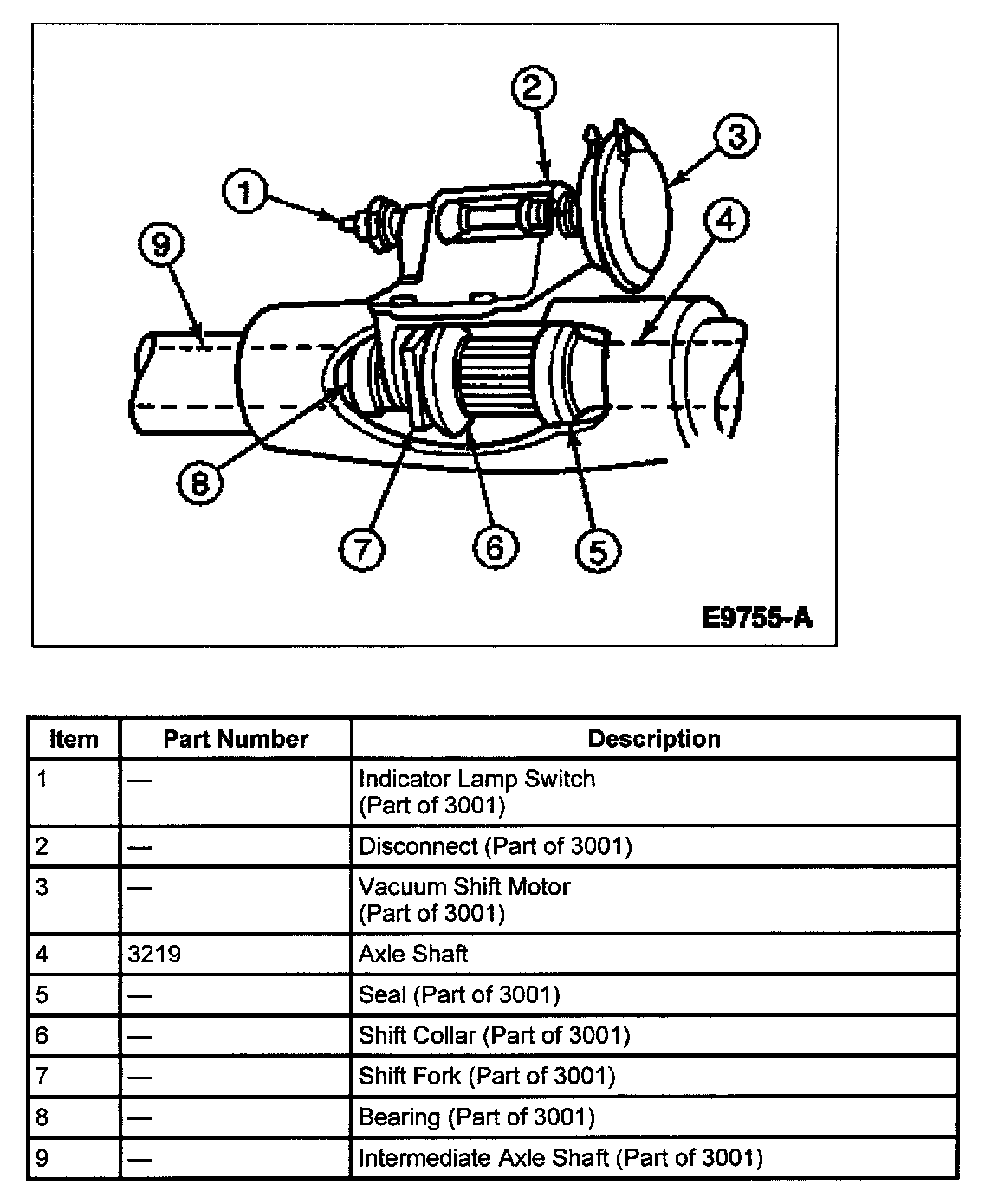 2
3
1
4
9
8
7
6
5
E9755-A

| Item | Part Number | Description |
|---|---|---|
| 1 | — | Indicator Lamp Switch (Part of 3001) |
| 2 | — | Disconnect (Part of 3001) |
| 3 | — | Vacuum Shift Motor (Part of 3001) |
| 4 | 3219 | Axle Shaft |
| 5 | — | Seal (Part of 3001) |
| 6 | — | Shift Collar (Part of 3001) |
| 7 | — | Shift Fork (Part of 3001) |
| 8 | — | Bearing (Part of 3001) |
| 9 | — | Intermediate Axle Shaft (Part of 3001) |