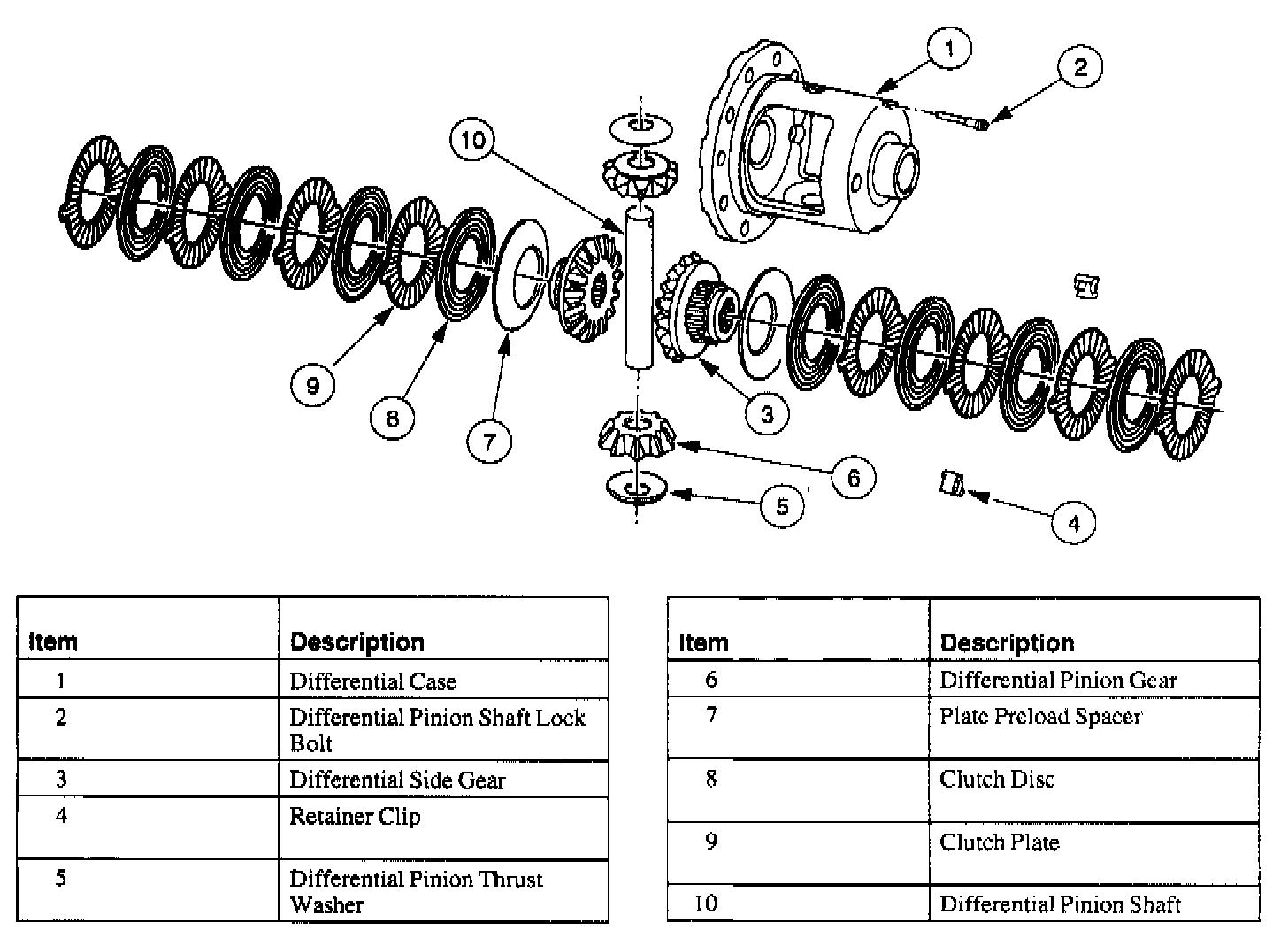 1
2
10
9
8
7
3
6
5
4

| Item | Description |
|---|---|
| 1 | Differential Case |
| 2 | Differential Pinion Shaft Lock Bolt |
| 3 | Differential Side Gear |
| 4 | Retainer Clip |
| 5 | Differential Pinion Thrust Washer |

| Item | Description |
|---|---|
| 6 | Differential Pinion Gear |
| 7 | Plate Preload Spacer |
| 8 | Clutch Disc |
| 9 | Clutch Plate |
| 10 | Differential Pinion Shaft |