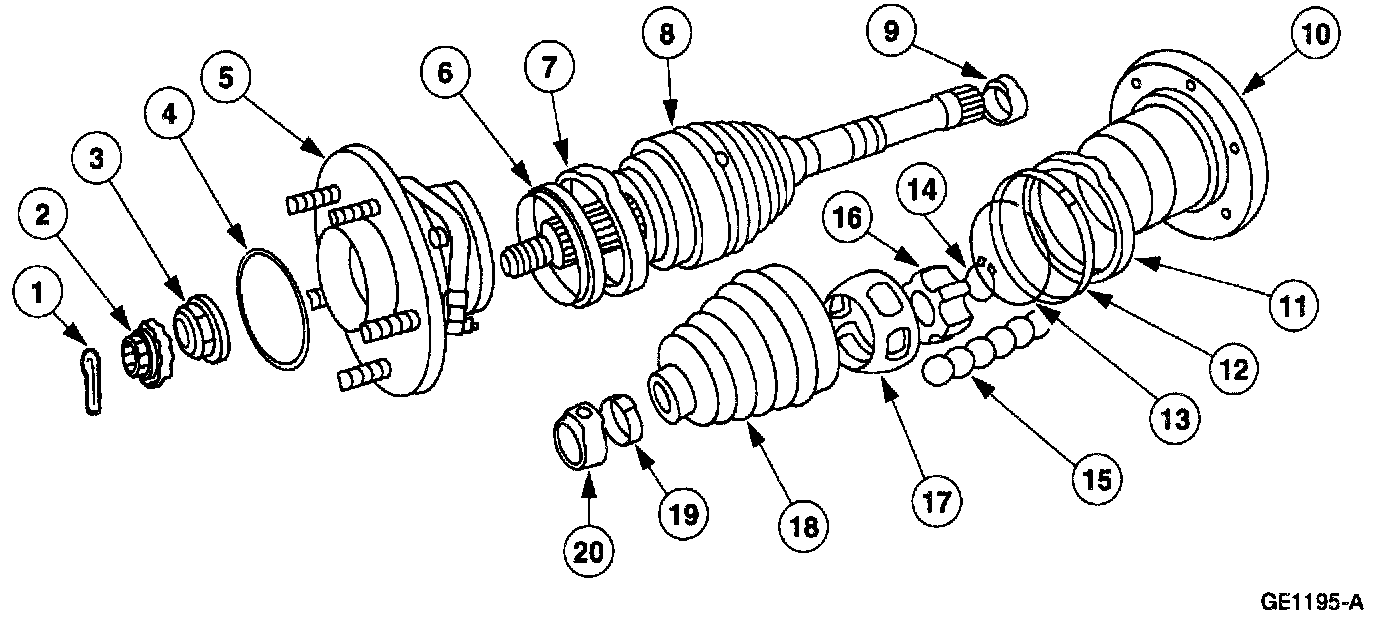 1
2
3
4
5
6
7
8
9
10
11
12
13
14
15
16
17
18
19
20
GE1195-A