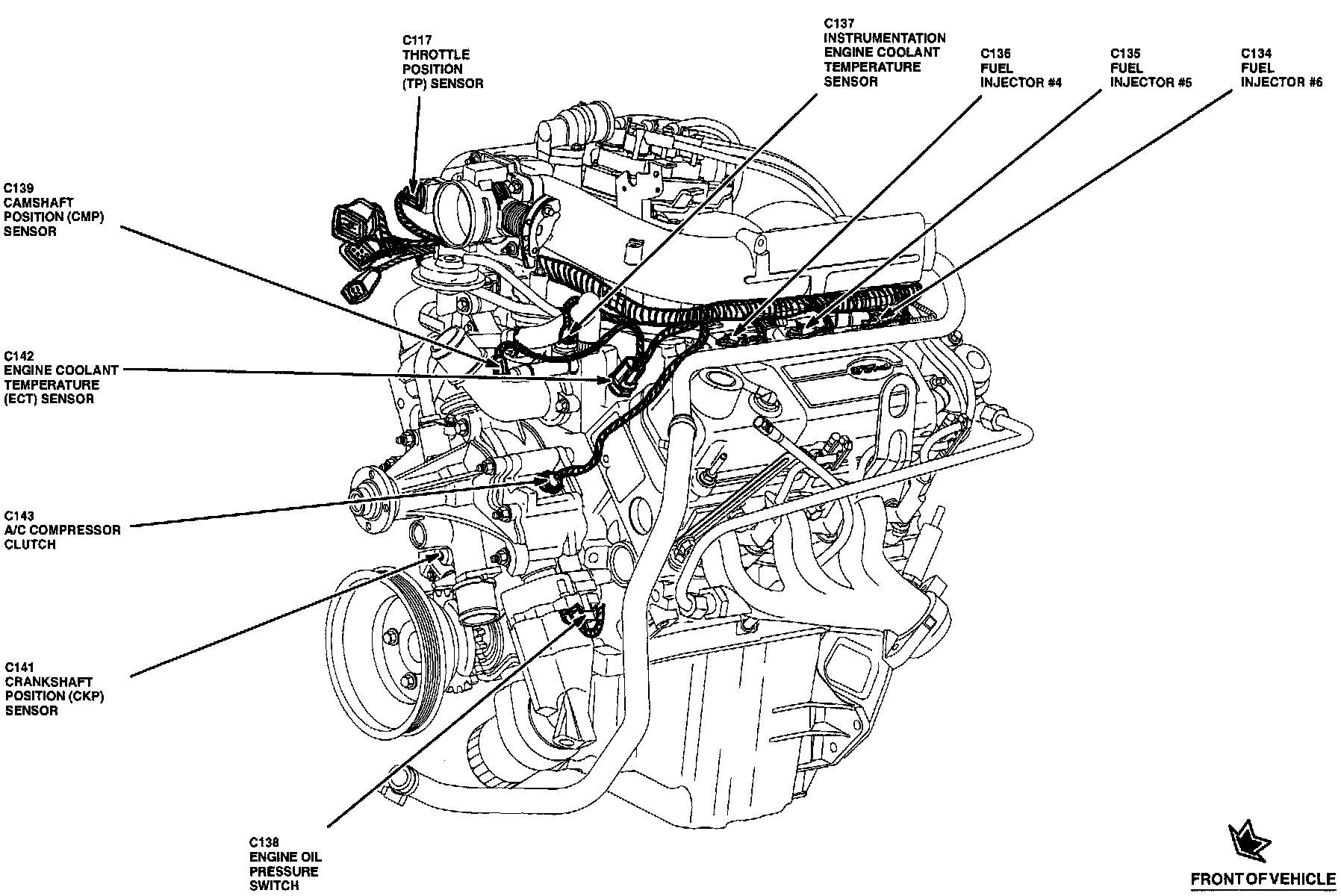 C117
THROTTLE
POSITION
(TP) SENSOR

C137
INSTRUMENTATION
ENGINE COOLANT
TEMPERATURE
SENSOR

C136
FUEL
INJECTOR #4

C135
FUEL
INJECTOR #5

C134
FUEL
INJECTOR #6

C139
CAMSHAFT
POSITION (CMP)
SENSOR

C142
ENGINE COOLANT
TEMPERATURE
(ECT) SENSOR

C143
A/C COMPRESSOR
CLUTCH

C141
CRANKSHAFT
POSITION (CKP)
SENSOR

C138
ENGINE OIL
PRESSURE
SWITCH

FRONT OF VEHICLE