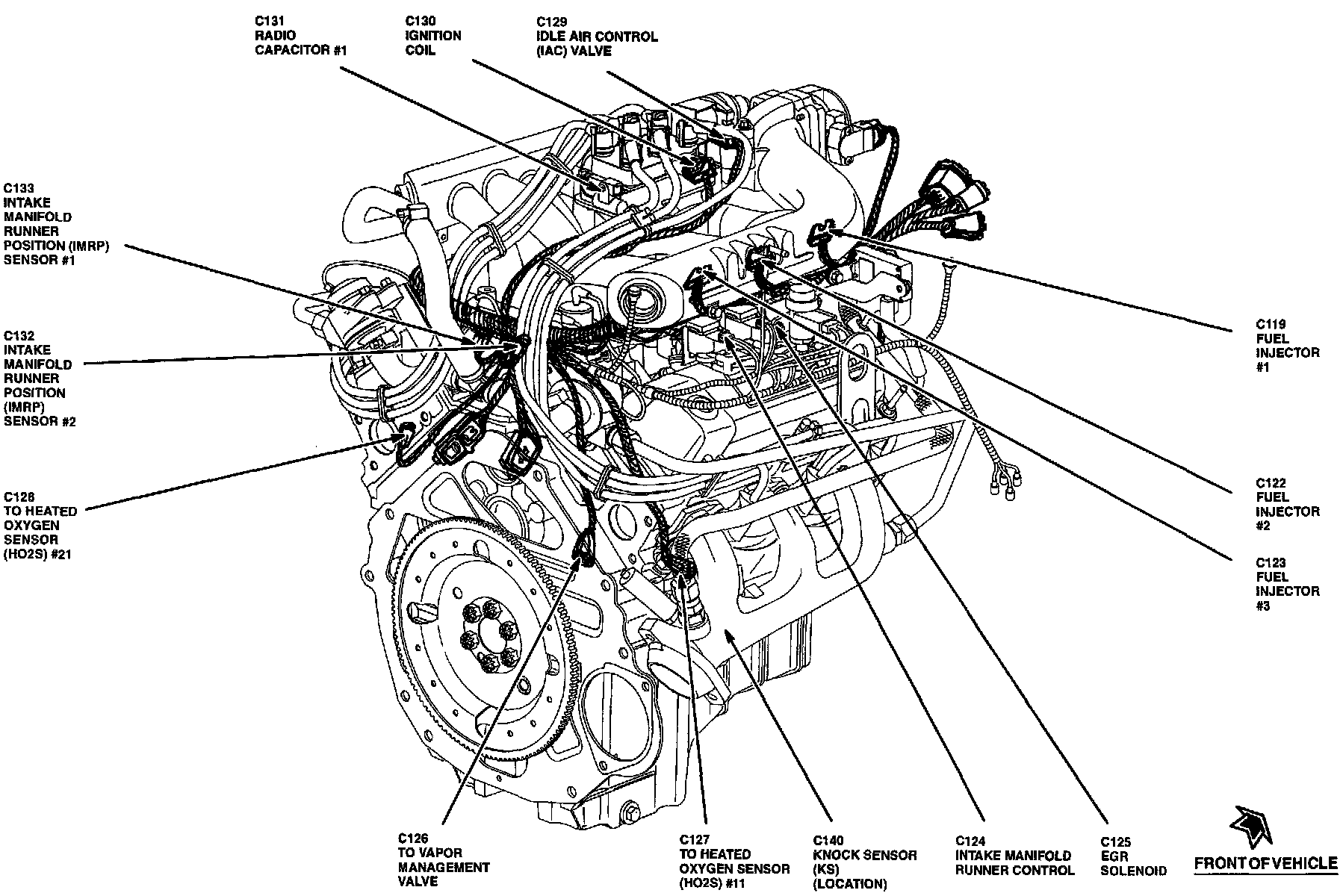 C131
RADIO
CAPACITOR #1

C130
IGNITION
COIL

C129
IDLE AIR CONTROL
(IAC) VALVE

C133
INTAKE
MANIFOLD
RUNNER
POSITION (IMRP)
SENSOR #1

C132
INTAKE
MANIFOLD
RUNNER
POSITION
(IMRP)
SENSOR #2

C128
TO HEATED
OXYGEN
SENSOR
(HO2S) #21

C119
FUEL
INJECTOR
#1

C122
FUEL
INJECTOR
#2

C123
FUEL
INJECTOR
#3

C126
TO VAPOR
MANAGEMENT
VALVE

C127
TO HEATED
OXYGEN SENSOR
(HO2S) #11

C140
KNOCK SENSOR
(KS)
(LOCATION)

C124
INTAKE MANIFOLD
RUNNER CONTROL

C125
EGR
SOLENOID

FRONT OF VEHICLE