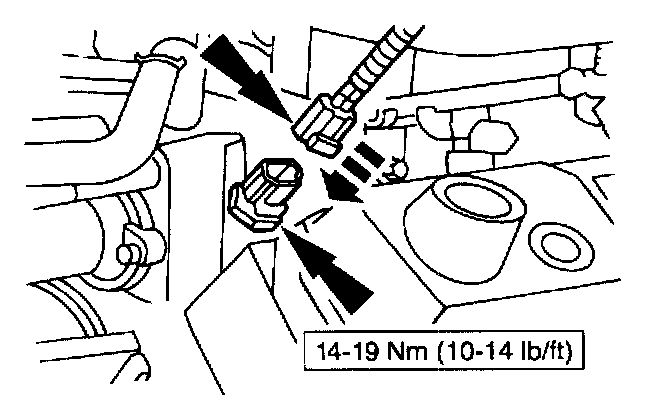 14-19 Nm (10-14 lb/ft)