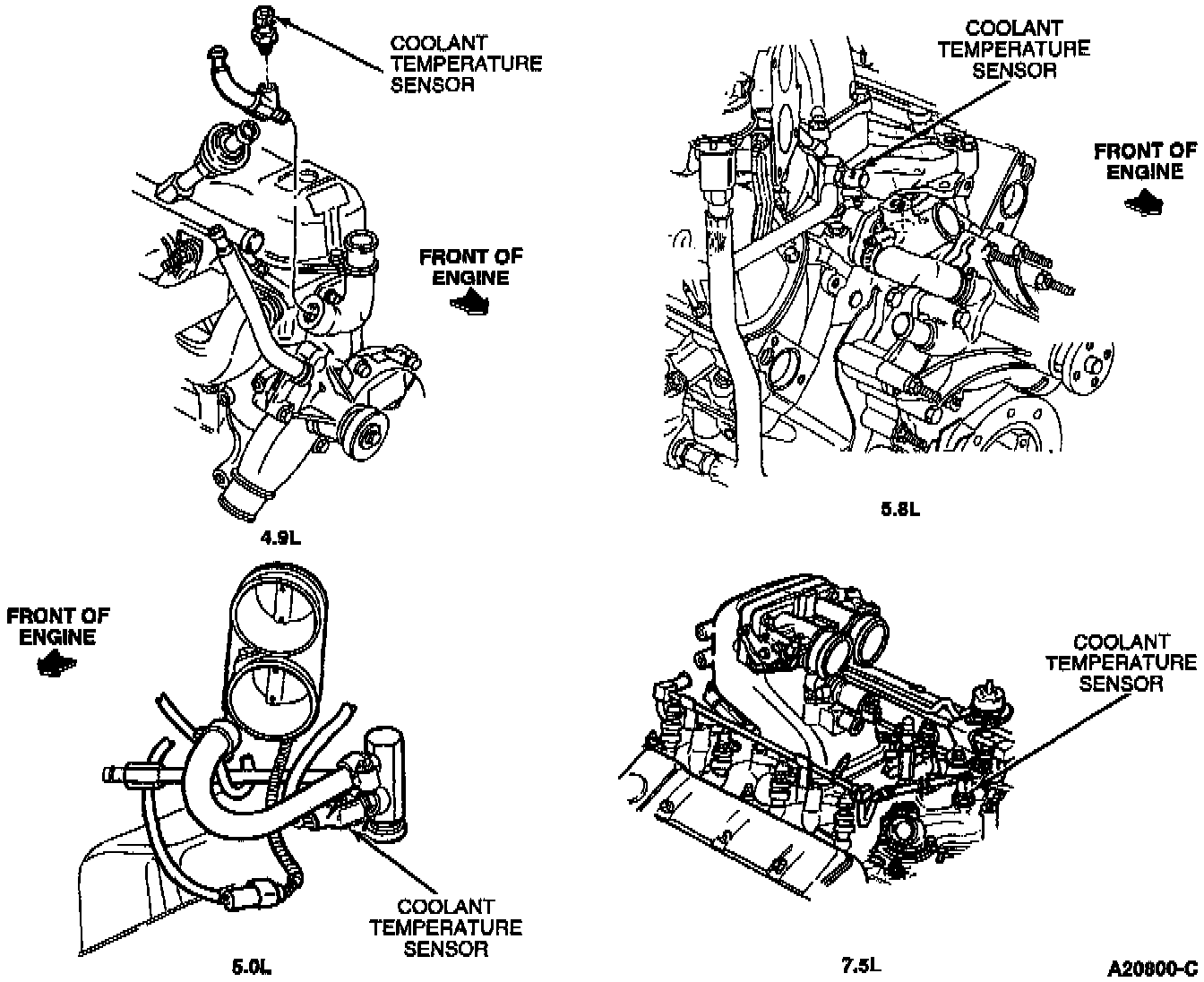 COOLANT TEMPERATURE SENSOR

FRONT OF ENGINE

4.9L

COOLANT TEMPERATURE SENSOR

FRONT OF ENGINE

5.8L

FRONT OF ENGINE

COOLANT TEMPERATURE SENSOR

5.0L

COOLANT TEMPERATURE SENSOR

7.5L

A20800-C