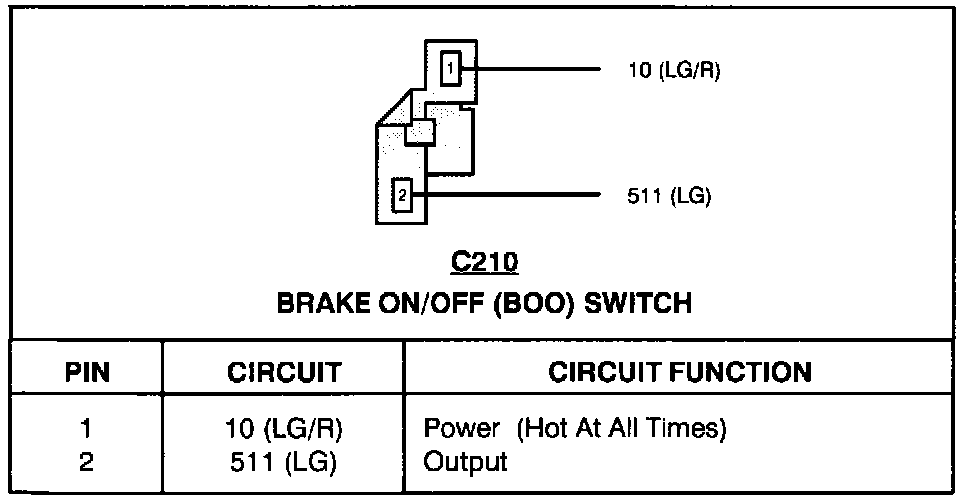 1
10 (LG/R)
2
511 (LG)

C210
BRAKE ON/OFF (BOO) SWITCH

| PIN | CIRCUIT | CIRCUIT FUNCTION |
|---|---|---|
| 1 | 10 (LG/R) | Power (Hot At All Times) |
| 2 | 511 (LG) | Output |