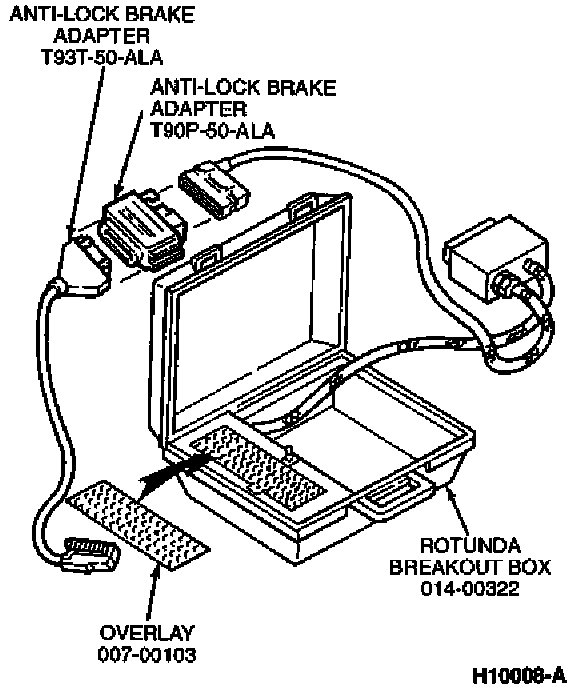 ANTI-LOCK BRAKE ADAPTER T93T-50-ALA

ANTI-LOCK BRAKE ADAPTER T90P-50-ALA

ROTUNDA BREAKOUT BOX 014-00322

OVERLAY 007-00103

H10008-A