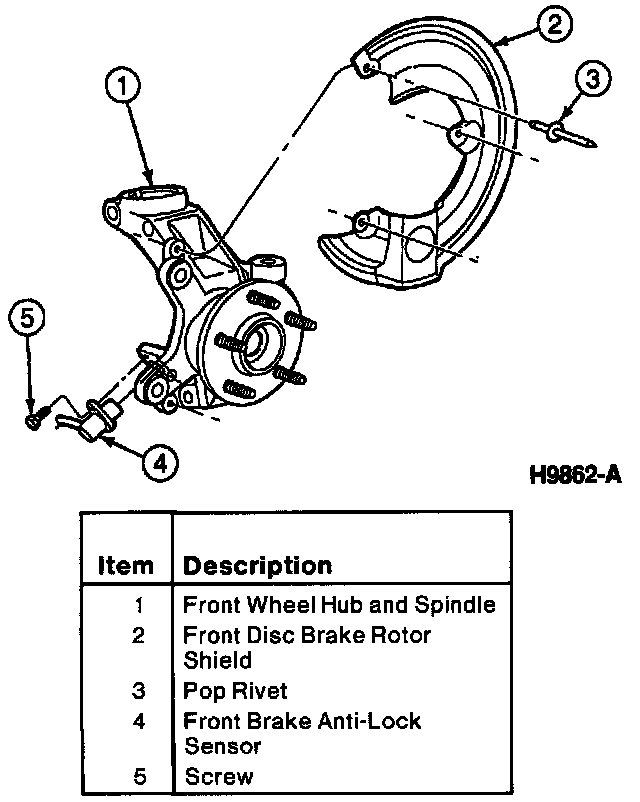 1
2
3
5
4

H9862-A

| Item | Description |
|---|---|
| 1 | Front Wheel Hub and Spindle |
| 2 | Front Disc Brake Rotor Shield |
| 3 | Pop Rivet |
| 4 | Front Brake Anti-Lock Sensor |
| 5 | Screw |