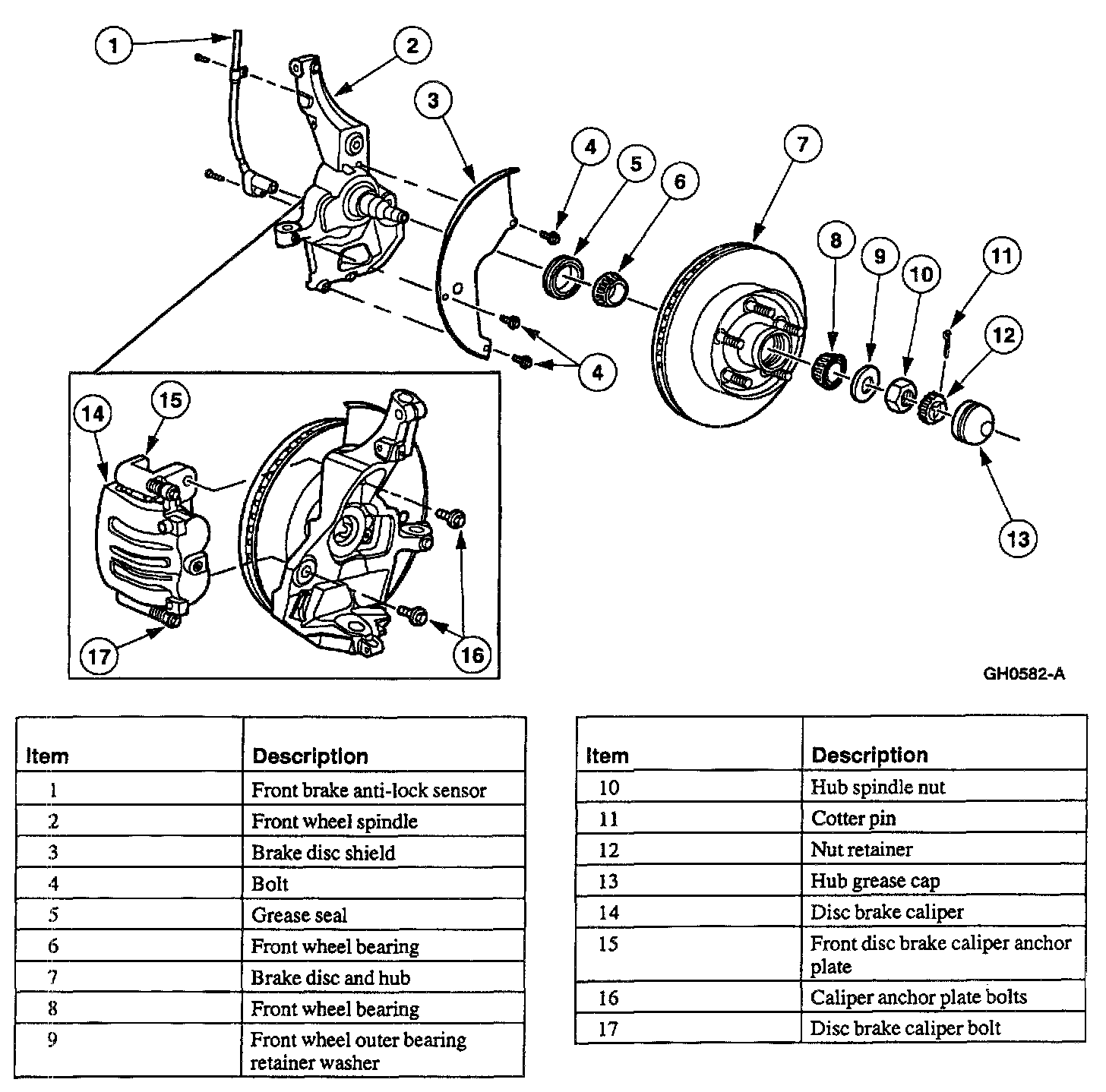 1
2
3
4
5
6
7
8
9
10
11
12
4
13
14
15
16
17

GH0582-A

| Item | Description |
|---|---|
| 1 | Front brake anti-lock sensor |
| 2 | Front wheel spindle |
| 3 | Brake disc shield |
| 4 | Bolt |
| 5 | Grease seal |
| 6 | Front wheel bearing |
| 7 | Brake disc and hub |
| 8 | Front wheel bearing |
| 9 | Front wheel outer bearing retainer washer |

| Item | Description |
|---|---|
| 10 | Hub spindle nut |
| 11 | Cotter pin |
| 12 | Nut retainer |
| 13 | Hub grease cap |
| 14 | Disc brake caliper |
| 15 | Front disc brake caliper anchor plate |
| 16 | Caliper anchor plate bolts |
| 17 | Disc brake caliper bolt |