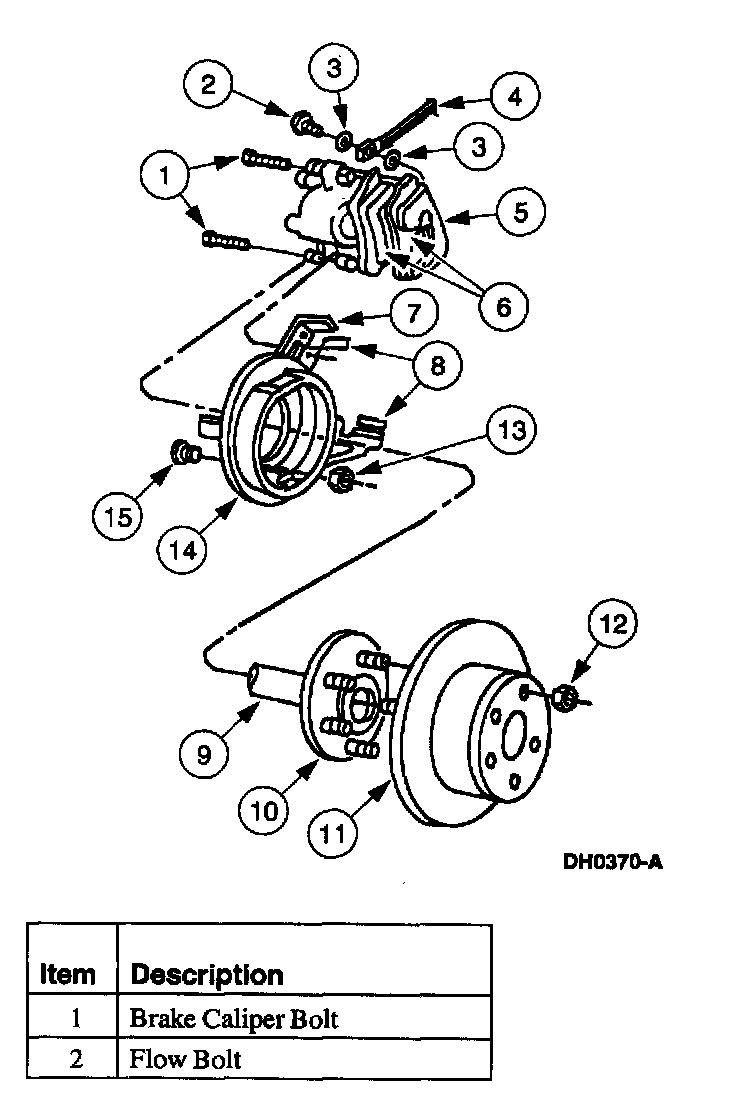 2
3
4
3
1
5
6
7
8
13
15
14
12
9
10
11
DH0370-A

| Item | Description |
|---|---|
| 1 | Brake Caliper Bolt |
| 2 | Flow Bolt |