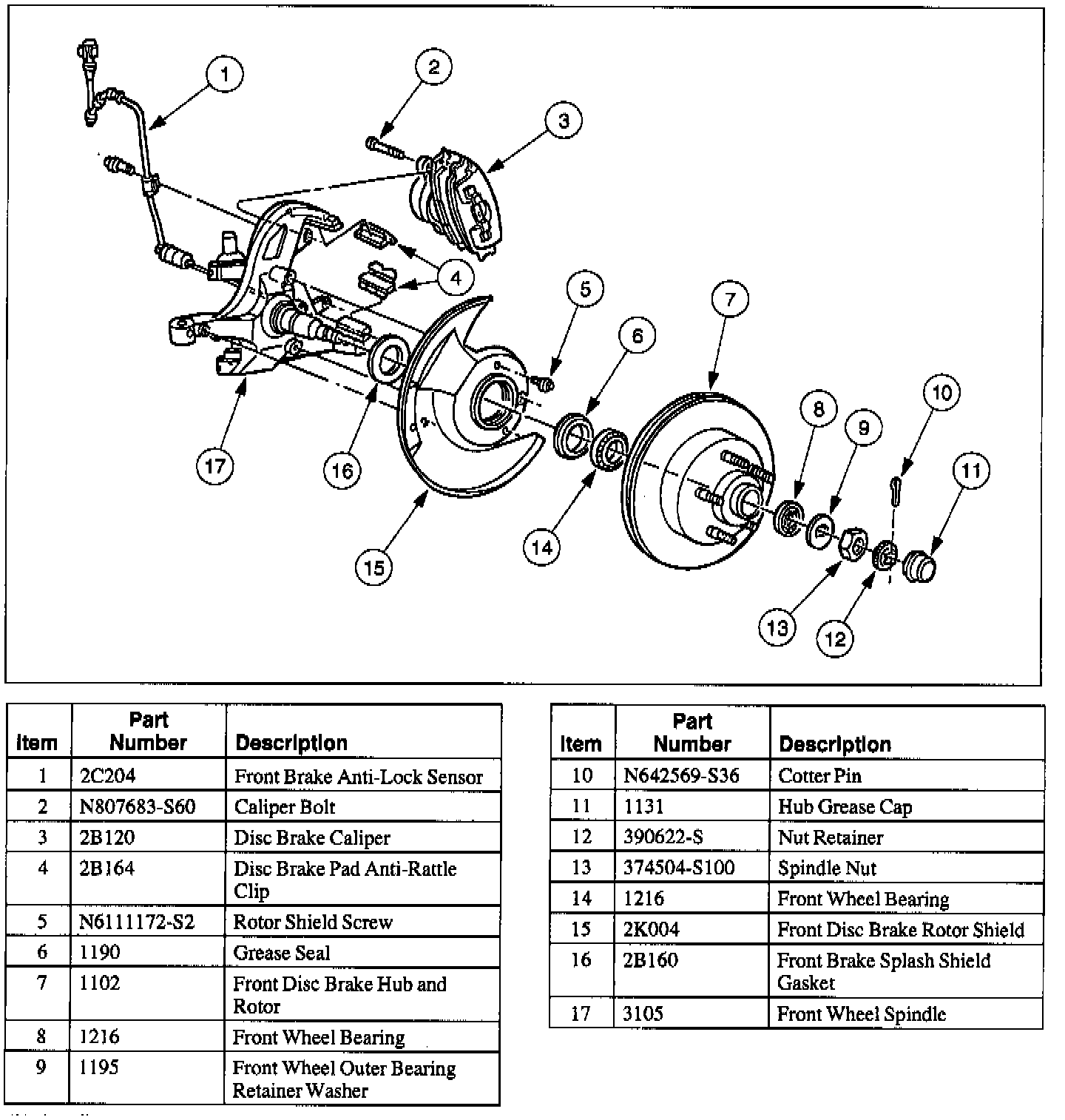 1
2
3
4
5
6
7
8
9
10
11
12
13
14
15
16
17

| Item | Part Number | Description |
|---|---|---|
| 1 | 2C204 | Front Brake Anti-Lock Sensor |
| 2 | N807683-S60 | Caliper Bolt |
| 3 | 2B120 | Disc Brake Caliper |
| 4 | 2B164 | Disc Brake Pad Anti-Rattle Clip |
| 5 | N6111172-S2 | Rotor Shield Screw |
| 6 | 1190 | Grease Seal |
| 7 | 1102 | Front Disc Brake Hub and Rotor |
| 8 | 1216 | Front Wheel Bearing |
| 9 | 1195 | Front Wheel Outer Bearing Retainer Washer |

| Item | Part Number | Description |
|---|---|---|
| 10 | N642569-S36 | Cotter Pin |
| 11 | 1131 | Hub Grease Cap |
| 12 | 390622-S | Nut Retainer |
| 13 | 374504-S100 | Spindle Nut |
| 14 | 1216 | Front Wheel Bearing |
| 15 | 2K004 | Front Disc Brake Rotor Shield |
| 16 | 2B160 | Front Brake Splash Shield Gasket |
| 17 | 3105 | Front Wheel Spindle |