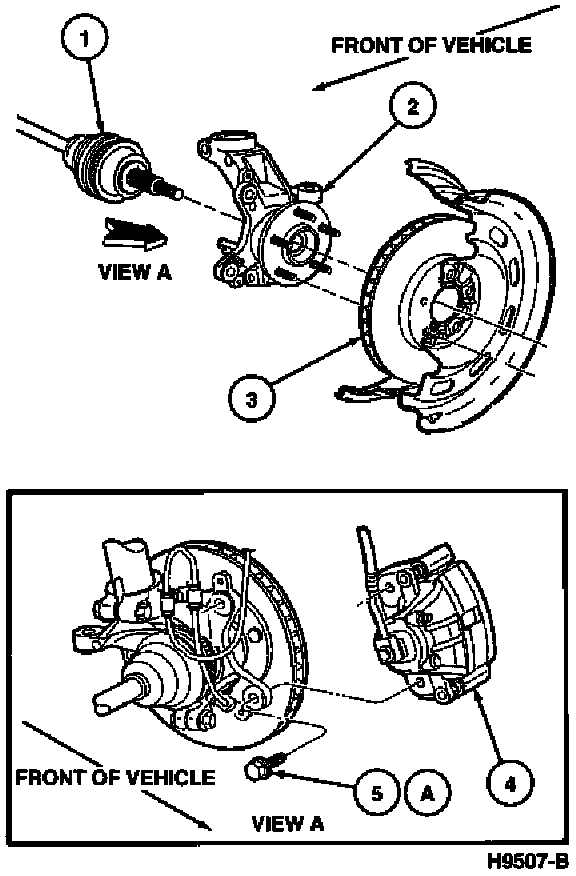 1
FRONT OF VEHICLE
2
VIEW A
3
FRONT OF VEHICLE
5
A
4
VIEW A
H9507-B