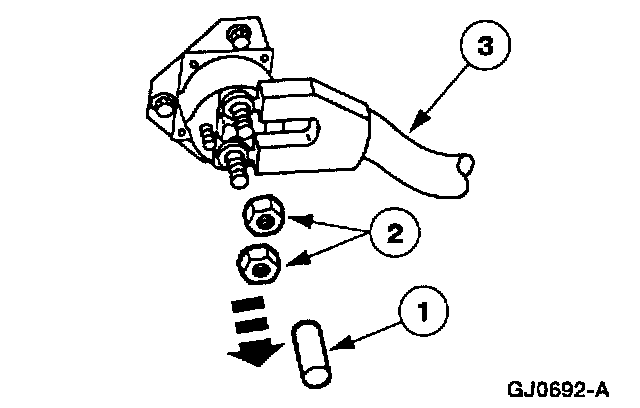 3

2

1

GJ0692-A