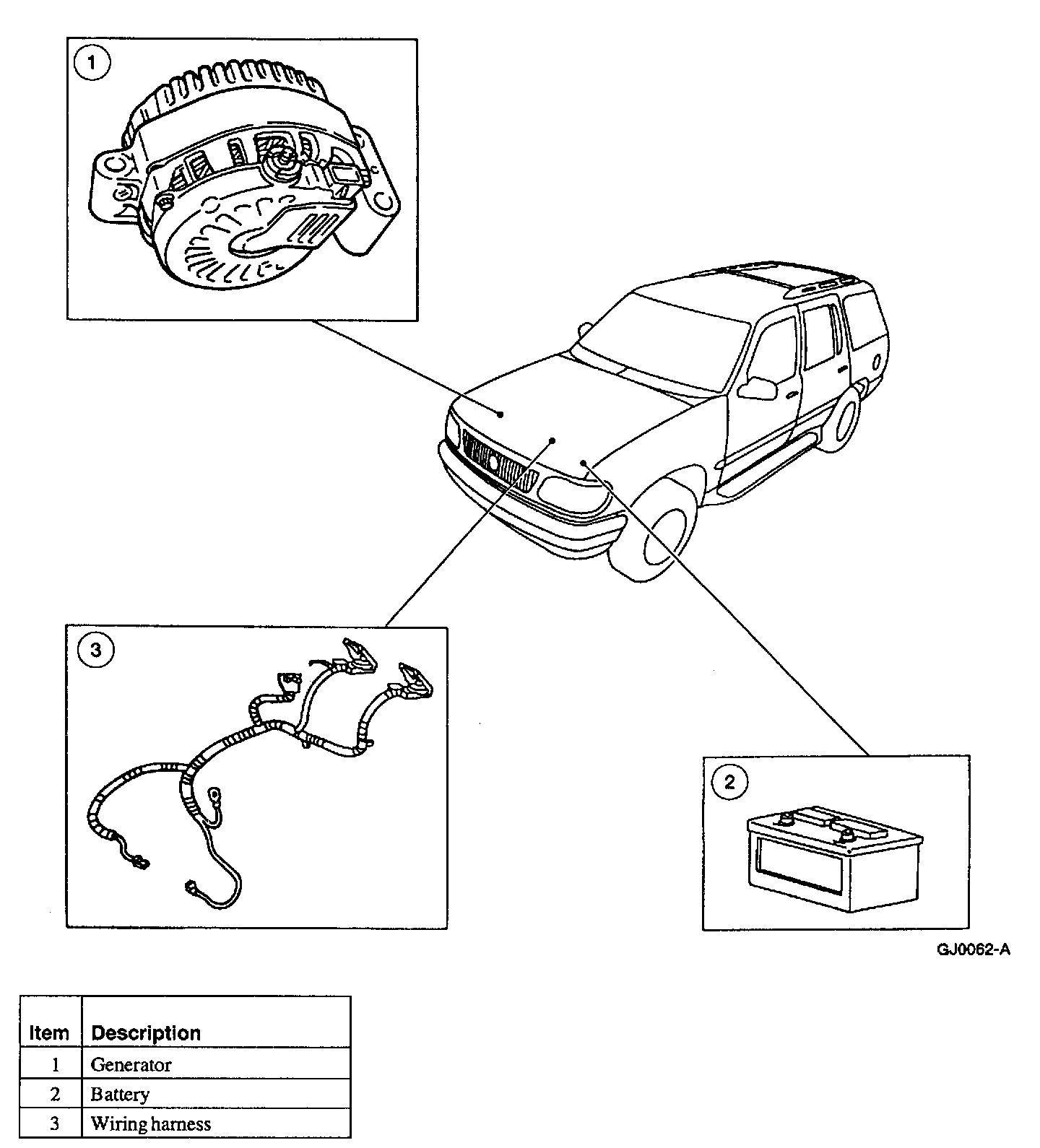 1

3

2

GJ0062-A

| Item | Description |
|---|---|
| 1 | Generator |
| 2 | Battery |
| 3 | Wiring harness |