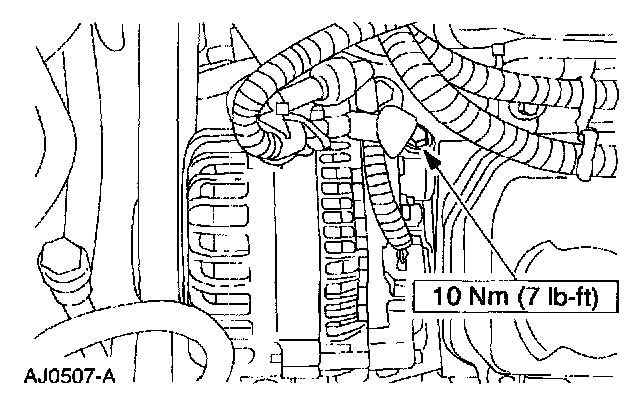 10 Nm (7 lb-ft)

AJ0507-A