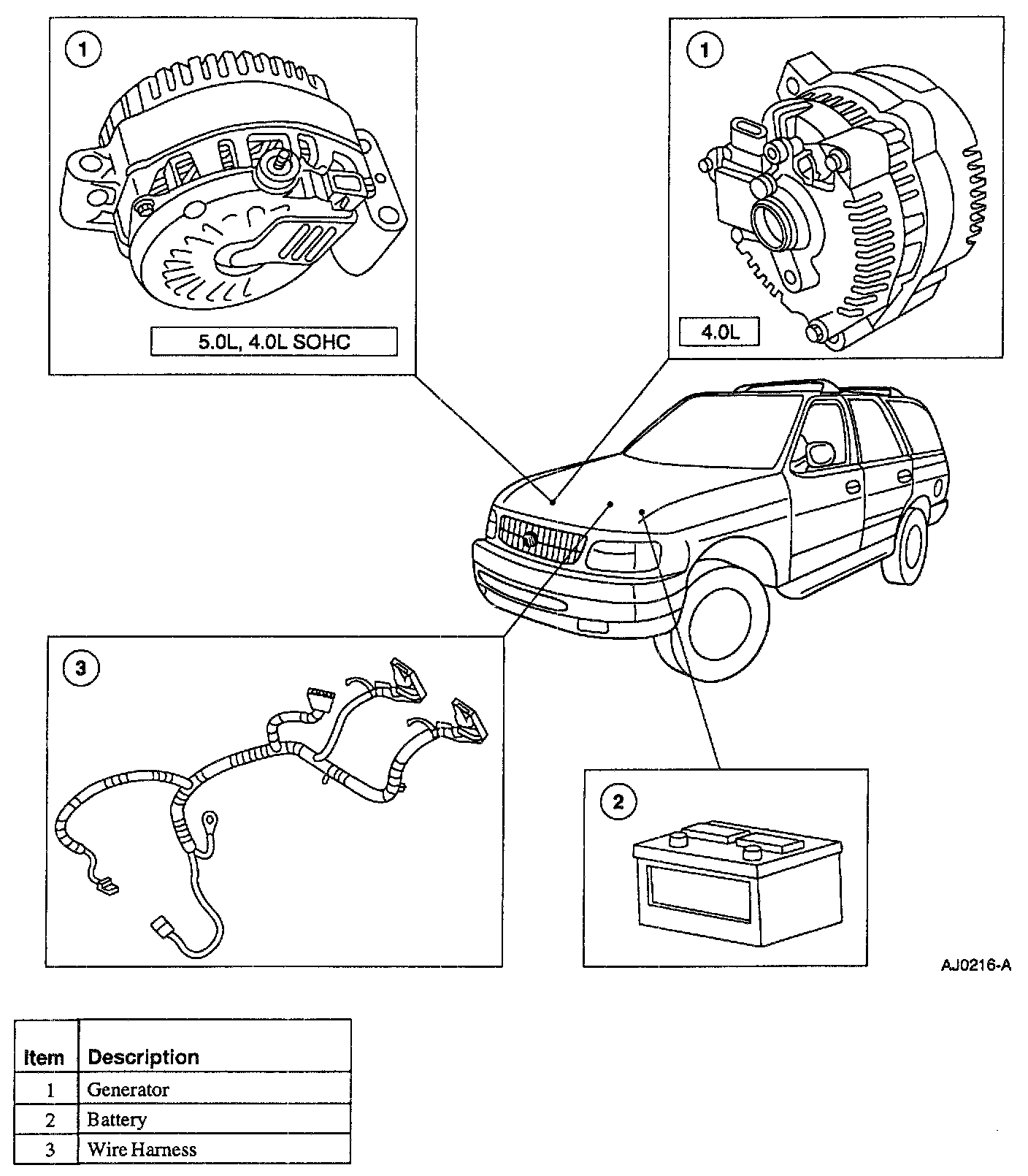 1

5.0L, 4.0L SOHC

1

4.0L

3

2

AJ0216-A

| Item | Description |
|---|---|
| 1 | Generator |
| 2 | Battery |
| 3 | Wire Harness |