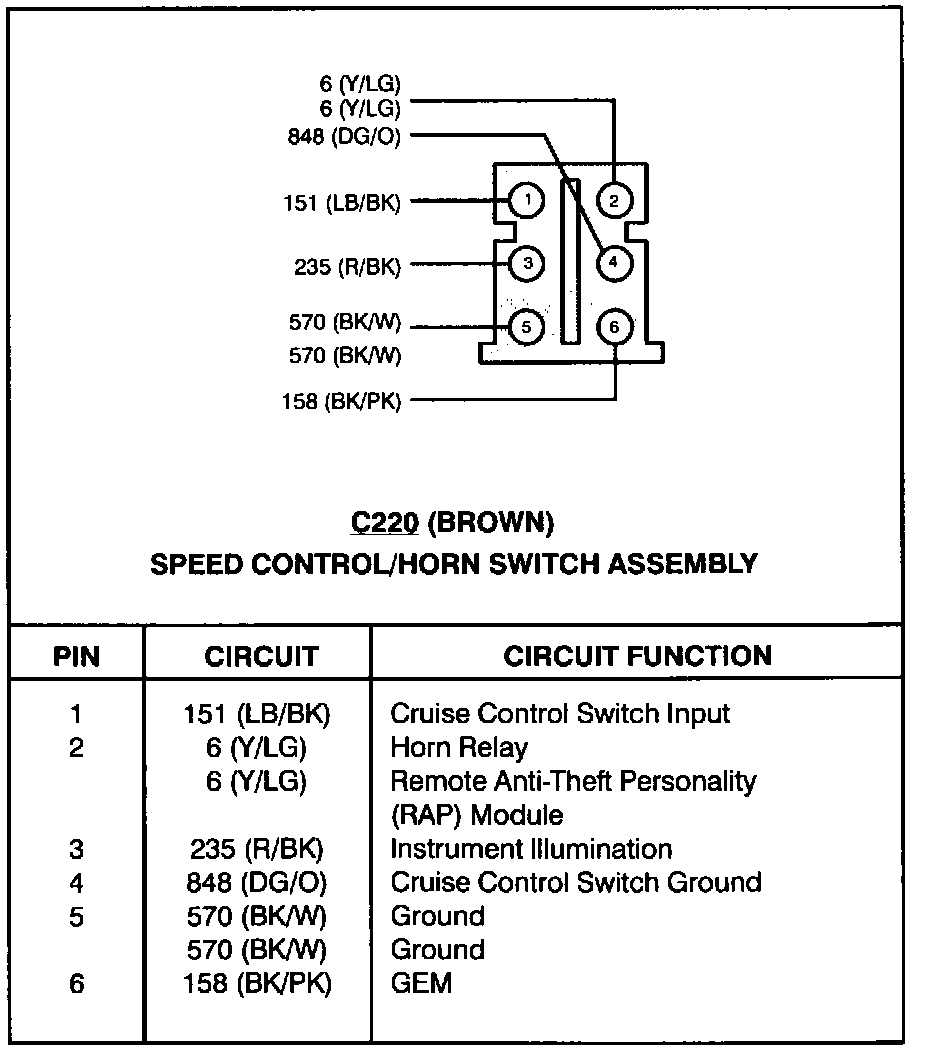 6 (Y/LG)
6 (Y/LG)
848 (DG/O)
151 (LB/BK)
235 (R/BK)
570 (BK/W)
570 (BK/W)
158 (BK/PK)

1
2
3
4
5
6

C220 (BROWN)
SPEED CONTROL/HORN SWITCH ASSEMBLY

| PIN | CIRCUIT | CIRCUIT FUNCTION |
|---|---|---|
| 1 | 151 (LB/BK) | Cruise Control Switch Input |
| 2 | 6 (Y/LG) | Horn Relay |
| | 6 (Y/LG) | Remote Anti-Theft Personality (RAP) Module |
| 3 | 235 (R/BK) | Instrument Illumination |
| 4 | 848 (DG/O) | Cruise Control Switch Ground |
| 5 | 570 (BK/W) | Ground |
| | 570 (BK/W) | Ground |
| 6 | 158 (BK/PK) | GEM |