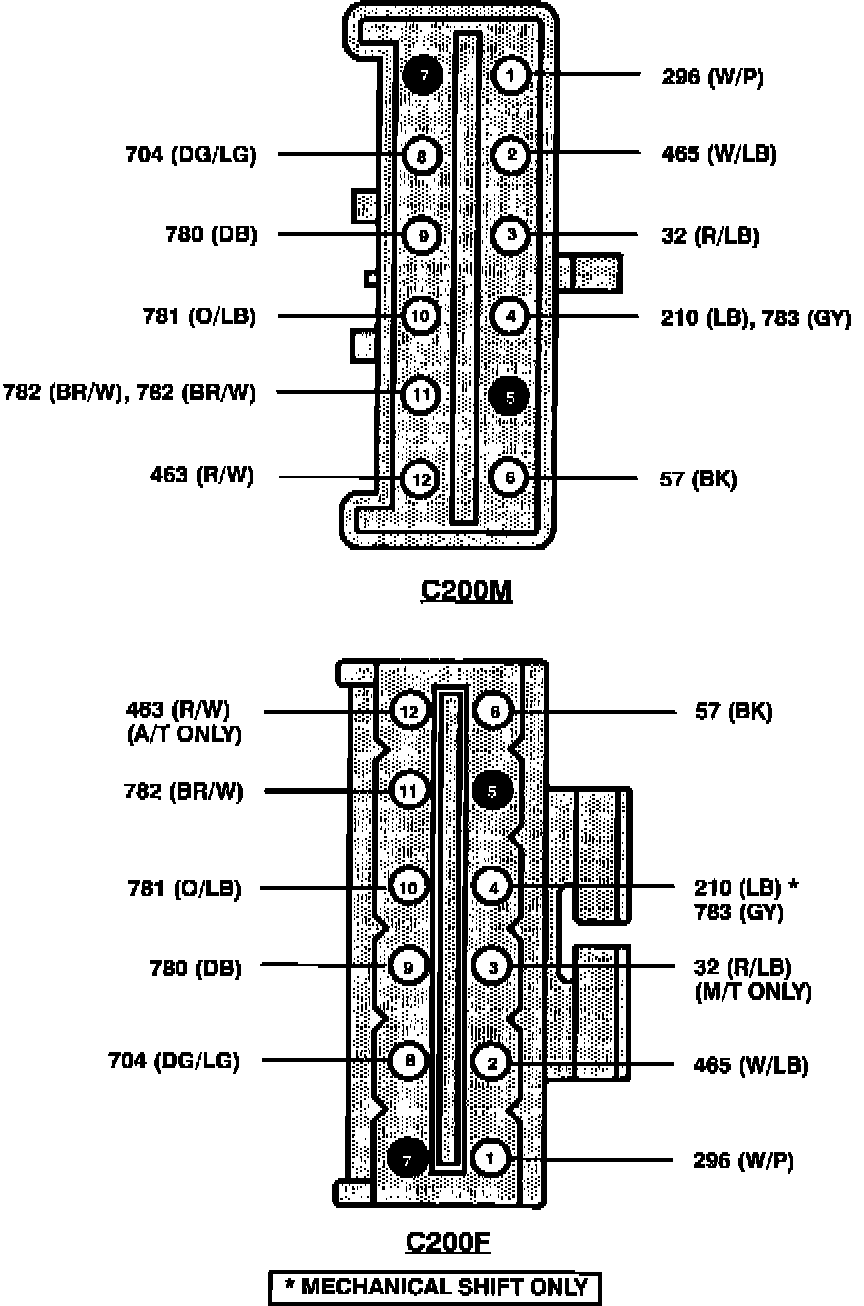 7
1
296 (W/P)
704 (DG/LG)
8
2
465 (W/LB)
780 (DB)
9
3
32 (R/LB)
781 (O/LB)
10
4
210 (LB), 783 (GY)
782 (BR/W), 782 (BR/W)
11
5
463 (R/W)
12
6
57 (BK)

C200M

463 (R/W)
(A/T ONLY)
12
6
57 (BK)
782 (BR/W)
11
5
781 (O/LB)
10
4
210 (LB) *
783 (GY)
780 (DB)
9
3
32 (R/LB)
(M/T ONLY)
704 (DG/LG)
8
2
465 (W/LB)
7
1
296 (W/P)

C200F

* MECHANICAL SHIFT ONLY