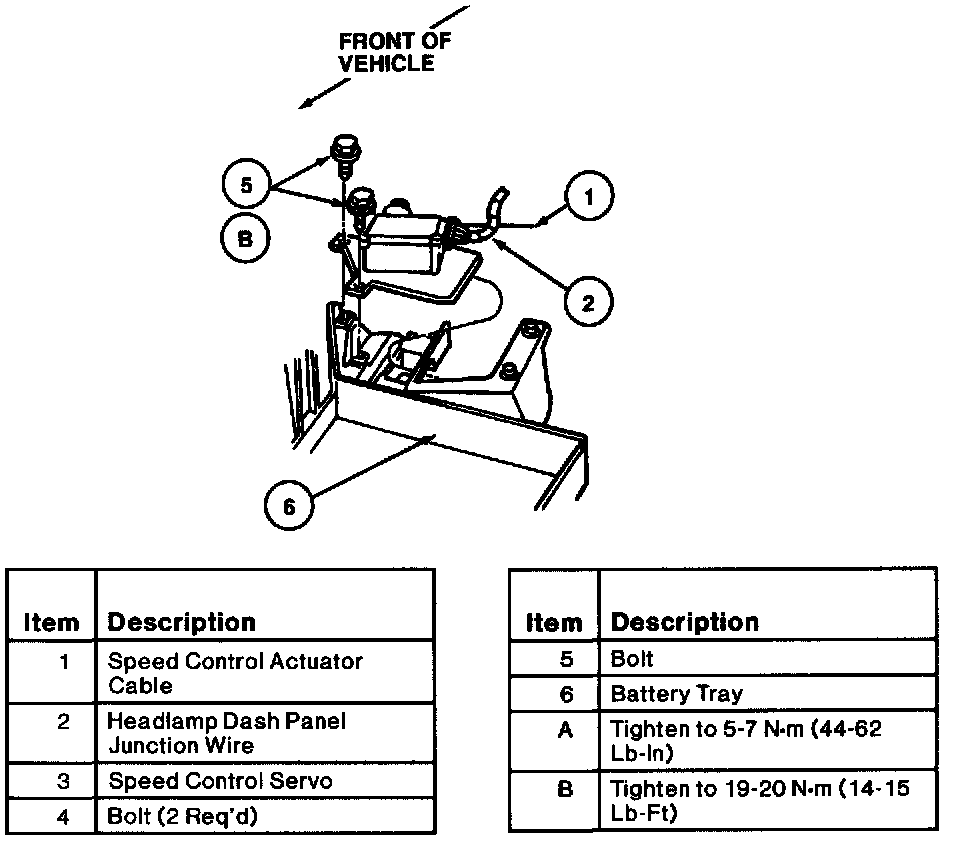 FRONT OF VEHICLE

5

B

1

2

6

| Item | Description |
|---|---|
| 1 | Speed Control Actuator Cable |
| 2 | Headlamp Dash Panel Junction Wire |
| 3 | Speed Control Servo |
| 4 | Bolt (2 Req'd) |

| Item | Description |
|---|---|
| 5 | Bolt |
| 6 | Battery Tray |
| A | Tighten to 5-7 N·m (44-62 Lb-In) |
| B | Tighten to 19-20 N·m (14-15 Lb-Ft) |