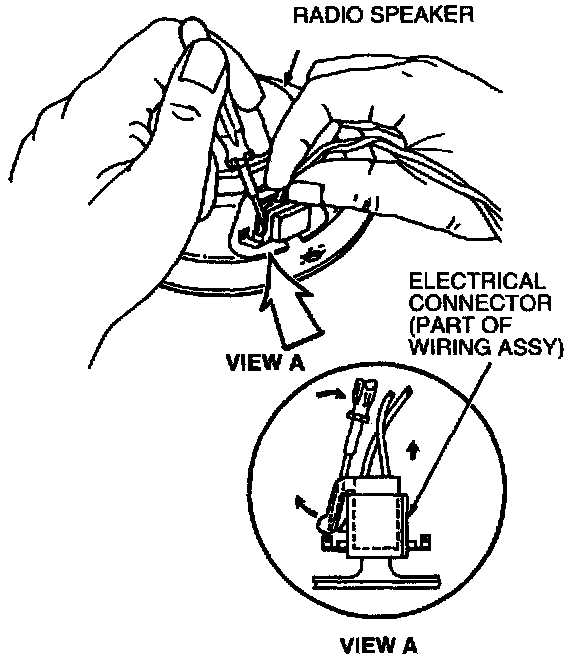 RADIO SPEAKER

ELECTRICAL CONNECTOR (PART OF WIRING ASSY)

VIEW A

VIEW A