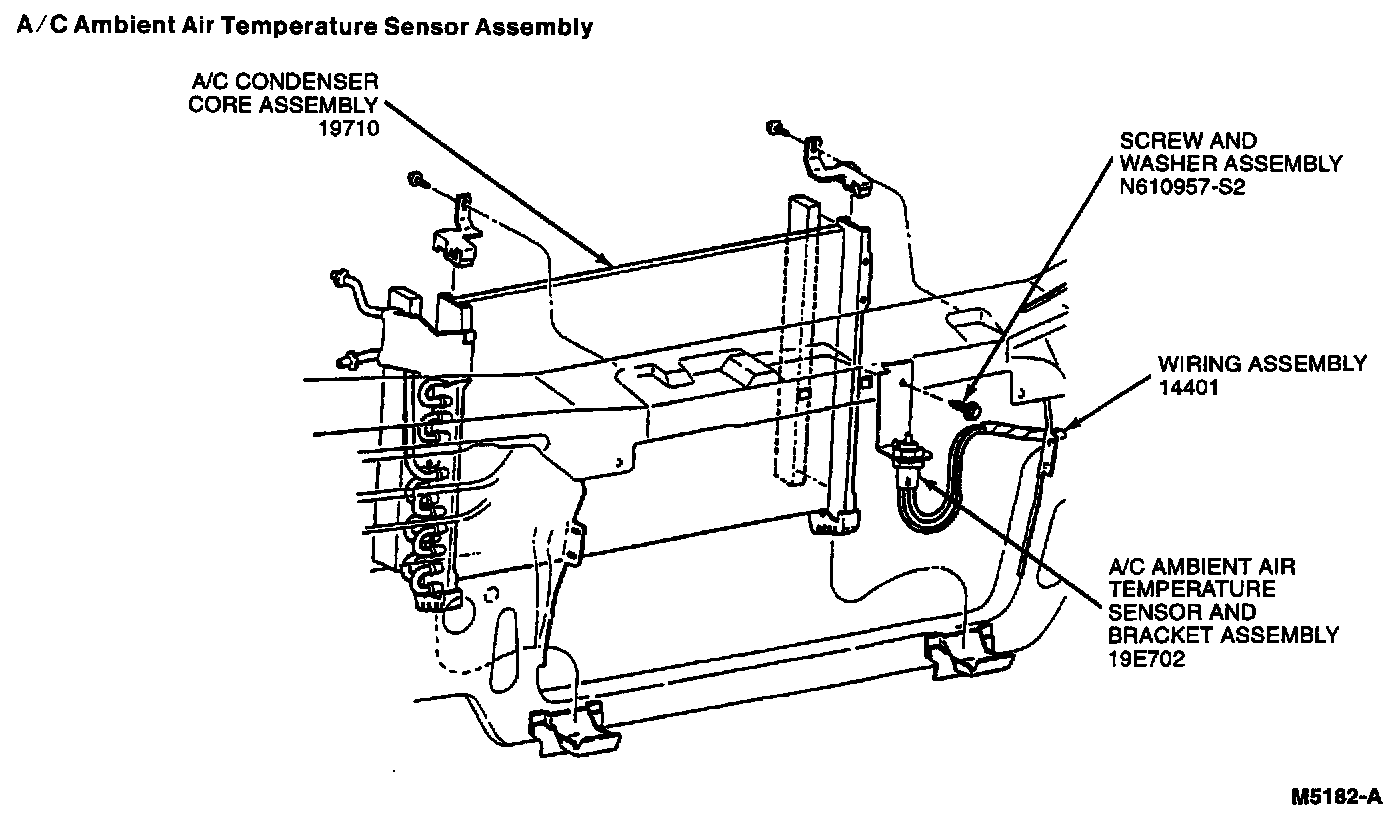 A/C Ambient Air Temperature Sensor Assembly

A/C CONDENSER CORE ASSEMBLY 19710

SCREW AND WASHER ASSEMBLY N610957-S2

WIRING ASSEMBLY 14401

A/C AMBIENT AIR TEMPERATURE SENSOR AND BRACKET ASSEMBLY 19E702

M5182-A