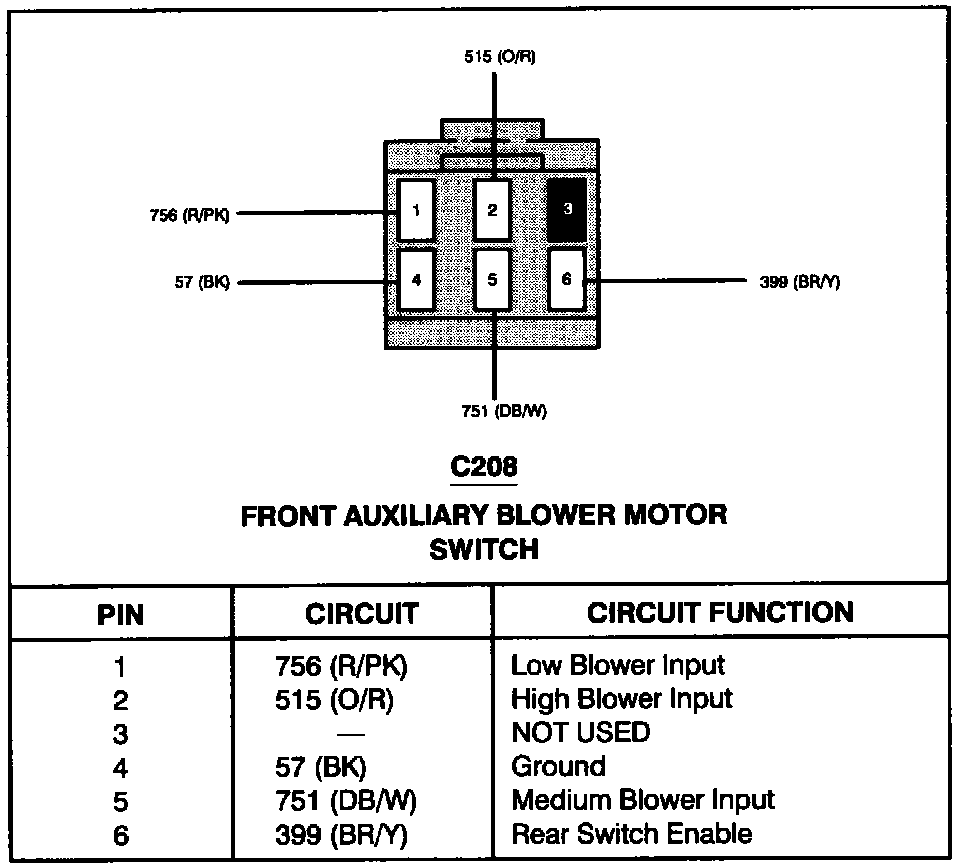 515 (O/R)

756 (R/PK)

1

2

3

57 (BK)

4

5

6

399 (BR/Y)

751 (DB/W)

C208

FRONT AUXILIARY BLOWER MOTOR SWITCH

| PIN | CIRCUIT | CIRCUIT FUNCTION |
|---|---|---|
| 1 | 756 (R/PK) | Low Blower Input |
| 2 | 515 (O/R) | High Blower Input |
| 3 | — | NOT USED |
| 4 | 57 (BK) | Ground |
| 5 | 751 (DB/W) | Medium Blower Input |
| 6 | 399 (BR/Y) | Rear Switch Enable |