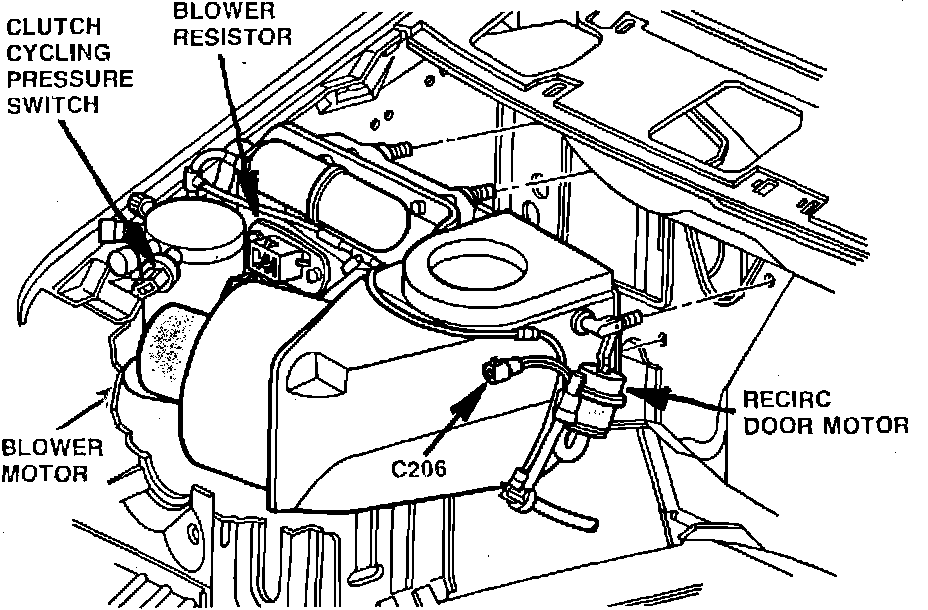 CLUTCH CYCLING PRESSURE SWITCH

BLOWER RESISTOR

RECIRC DOOR MOTOR

BLOWER MOTOR

C206