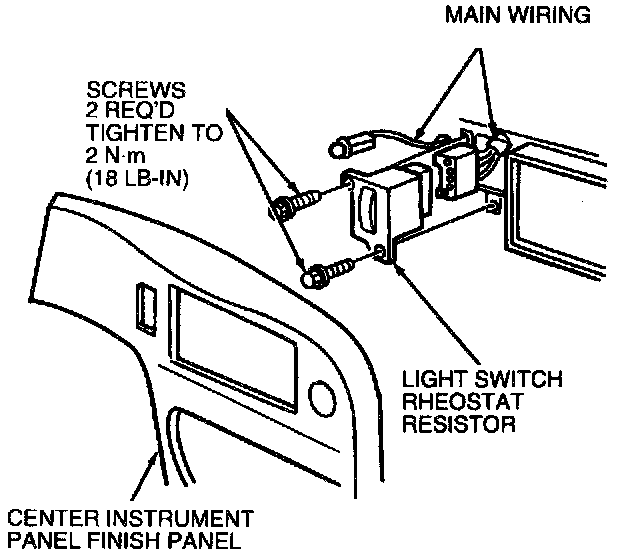 MAIN WIRING

SCREWS
2 REQ'D
TIGHTEN TO
2 N·m
(18 LB-IN)

LIGHT SWITCH
RHEOSTAT
RESISTOR

CENTER INSTRUMENT
PANEL FINISH PANEL