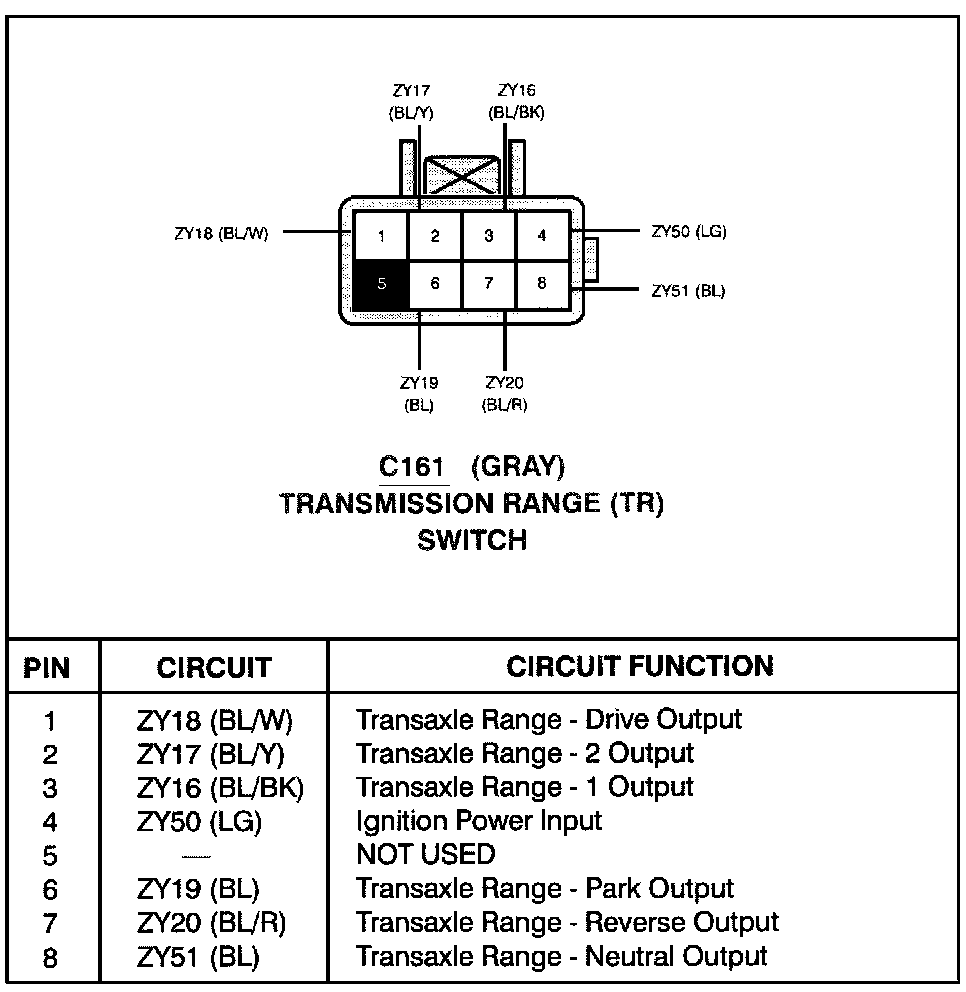 ZY17
(BL/Y)

ZY16
(BL/BK)

ZY18 (BL/W)

1 2 3 4
5 6 7 8

ZY50 (LG)

ZY51 (BL)

ZY19
(BL)

ZY20
(BL/R)

C161 (GRAY)
TRANSMISSION RANGE (TR)
SWITCH

| PIN | CIRCUIT | CIRCUIT FUNCTION |
|---|---|---|
| 1 | ZY18 (BL/W) | Transaxle Range - Drive Output |
| 2 | ZY17 (BL/Y) | Transaxle Range - 2 Output |
| 3 | ZY16 (BL/BK) | Transaxle Range - 1 Output |
| 4 | ZY50 (LG) | Ignition Power Input |
| 5 | — | NOT USED |
| 6 | ZY19 (BL) | Transaxle Range - Park Output |
| 7 | ZY20 (BL/R) | Transaxle Range - Reverse Output |
| 8 | ZY51 (BL) | Transaxle Range - Neutral Output |