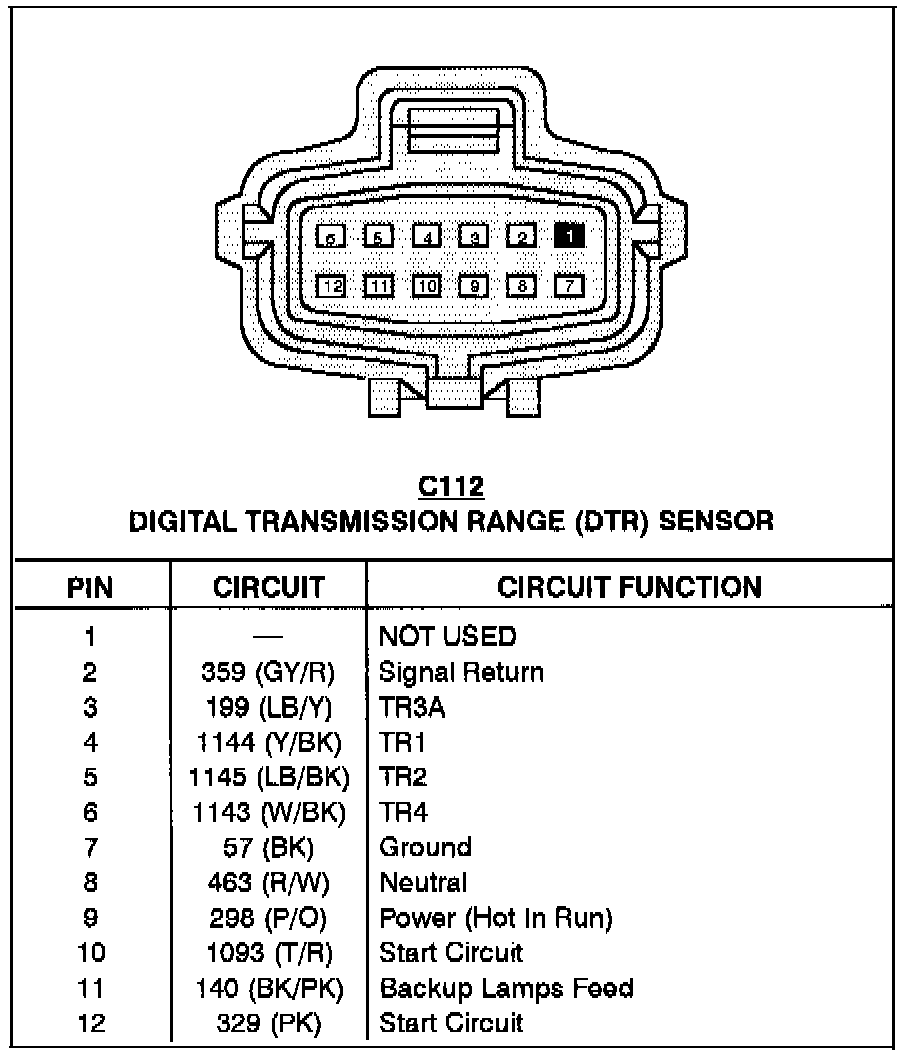 6 5 4 3 2 1
12 11 10 9 8 7

C112
DIGITAL TRANSMISSION RANGE (DTR) SENSOR

| PIN | CIRCUIT | CIRCUIT FUNCTION |
|---|---|---|
| 1 | — | NOT USED |
| 2 | 359 (GY/R) | Signal Return |
| 3 | 199 (LB/Y) | TR3A |
| 4 | 1144 (Y/BK) | TR1 |
| 5 | 1145 (LB/BK) | TR2 |
| 6 | 1143 (W/BK) | TR4 |
| 7 | 57 (BK) | Ground |
| 8 | 463 (R/W) | Neutral |
| 9 | 298 (P/O) | Power (Hot In Run) |
| 10 | 1093 (T/R) | Start Circuit |
| 11 | 140 (BK/PK) | Backup Lamps Feed |
| 12 | 329 (PK) | Start Circuit |