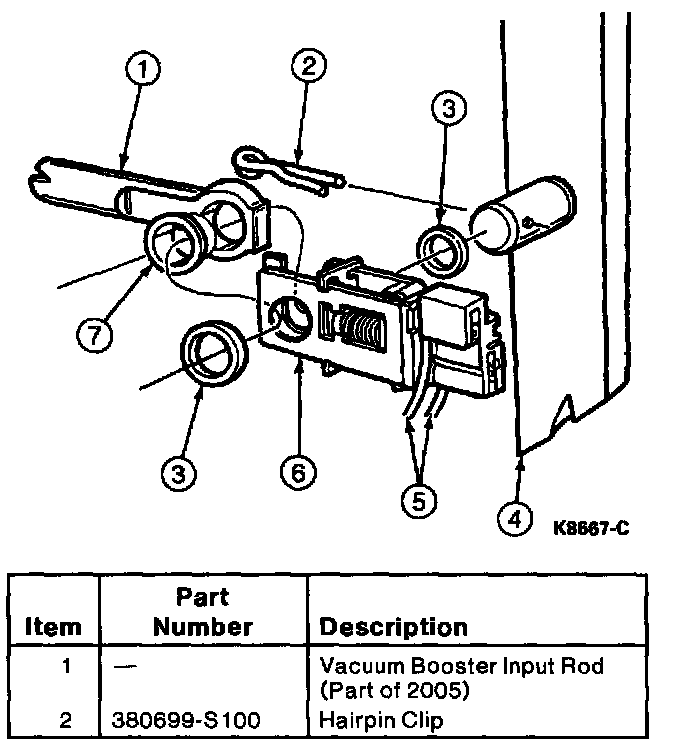 1
2
3
7
3
6
5
4
K8667-C

| Item | Part Number | Description |
|---|---|---|
| 1 | — | Vacuum Booster Input Rod (Part of 2005) |
| 2 | 380699-S100 | Hairpin Clip |