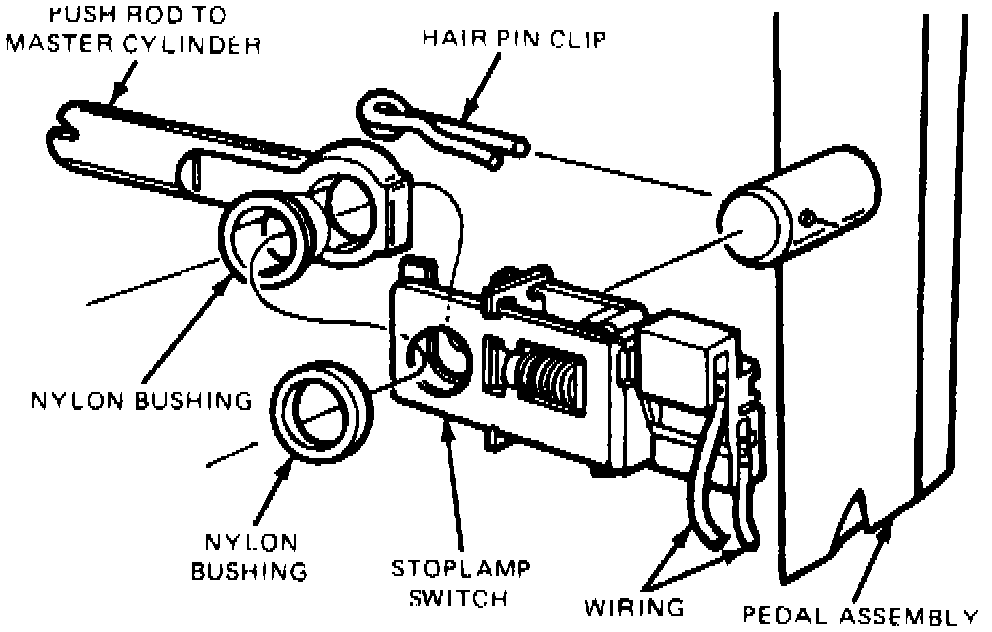 PUSH ROD TO MASTER CYLINDER

HAIR PIN CLIP

NYLON BUSHING

NYLON BUSHING

STOPLAMP SWITCH

WIRING

PEDAL ASSEMBLY