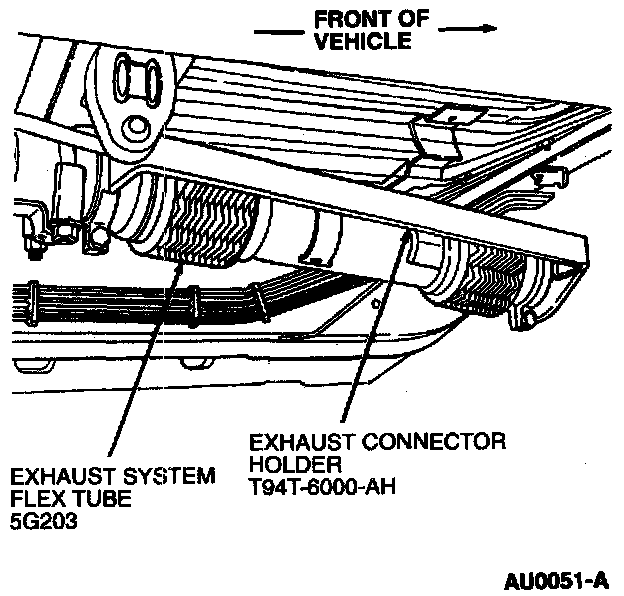 FRONT OF VEHICLE

EXHAUST CONNECTOR HOLDER T94T-6000-AH

EXHAUST SYSTEM FLEX TUBE 5G203

AU0051-A