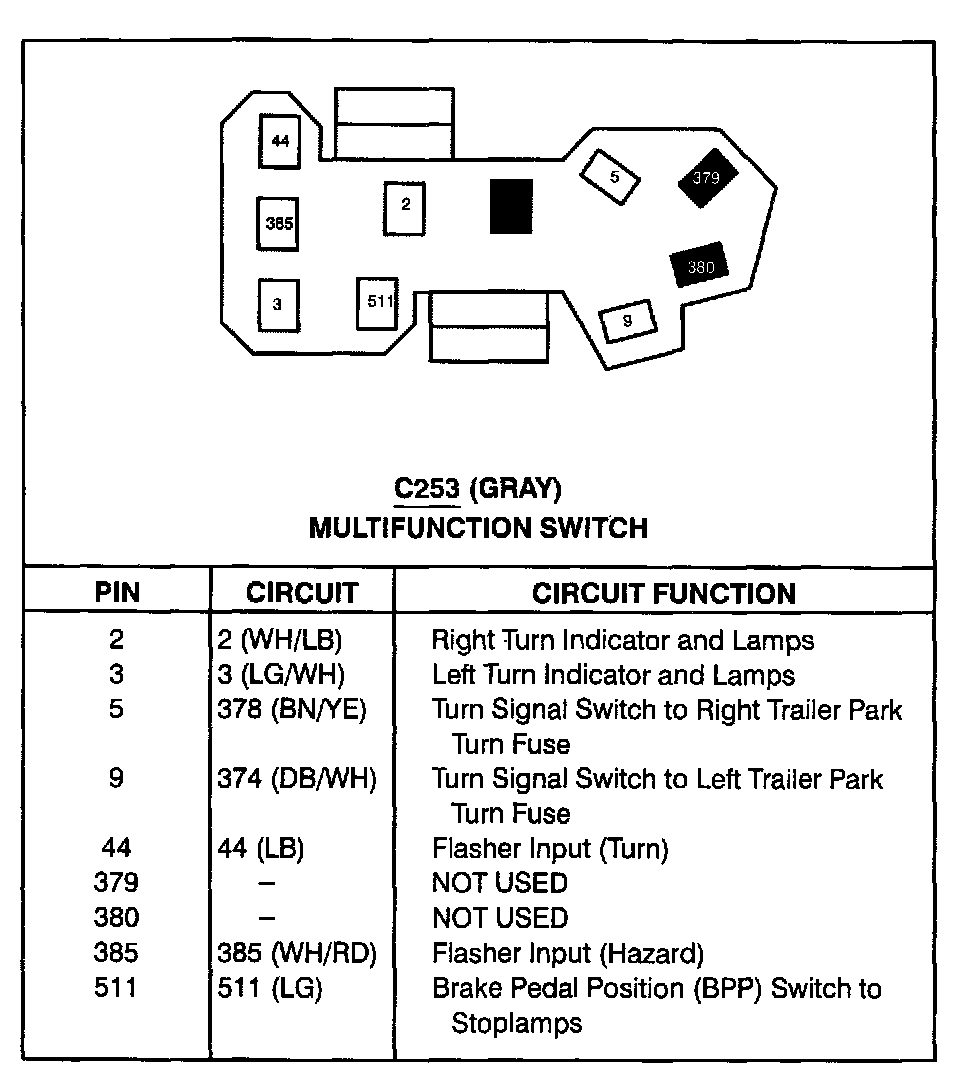 44
385
3
2
511
5
379
380
9

C253 (GRAY)
MULTIFUNCTION SWITCH

| PIN | CIRCUIT | CIRCUIT FUNCTION |
|---|---|---|
| 2 | 2 (WH/LB) | Right Turn Indicator and Lamps |
| 3 | 3 (LG/WH) | Left Turn Indicator and Lamps |
| 5 | 378 (BN/YE) | Turn Signal Switch to Right Trailer Park Turn Fuse |
| 9 | 374 (DB/WH) | Turn Signal Switch to Left Trailer Park Turn Fuse |
| 44 | 44 (LB) | Flasher Input (Turn) |
| 379 | – | NOT USED |
| 380 | – | NOT USED |
| 385 | 385 (WH/RD) | Flasher Input (Hazard) |
| 511 | 511 (LG) | Brake Pedal Position (BPP) Switch to Stoplamps |