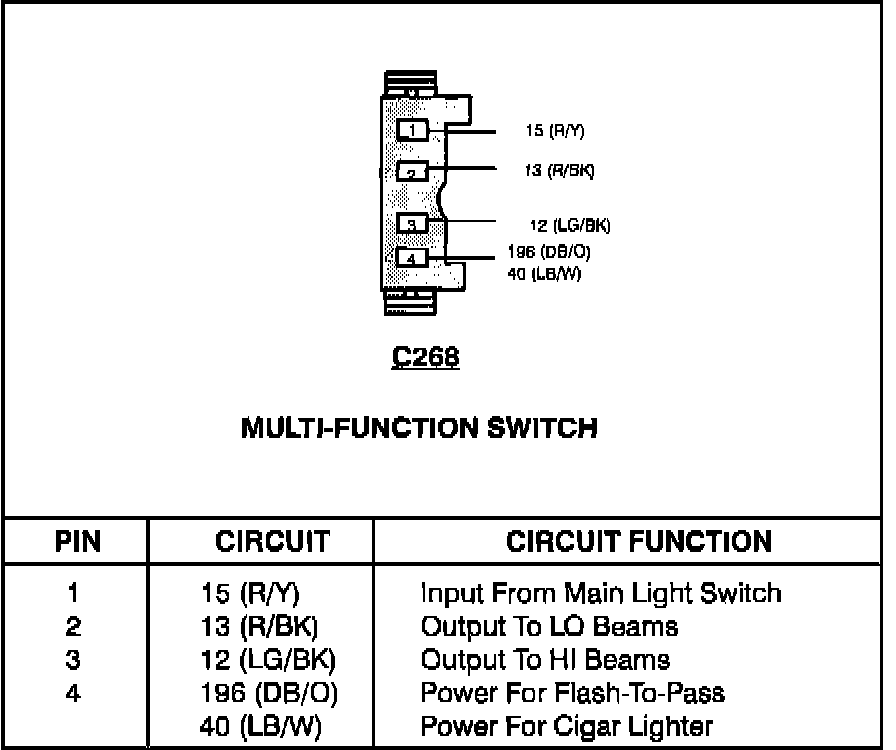 1
2
3
4

15 (R/Y)
13 (R/BK)
12 (LG/BK)
196 (DB/O)
40 (LB/W)

C268

MULTI-FUNCTION SWITCH

| PIN | CIRCUIT | CIRCUIT FUNCTION |
|---|---|---|
| 1 | 15 (R/Y) | Input From Main Light Switch |
| 2 | 13 (R/BK) | Output To LO Beams |
| 3 | 12 (LG/BK) | Output To HI Beams |
| 4 | 196 (DB/O) | Power For Flash-To-Pass |
| | 40 (LB/W) | Power For Cigar Lighter |