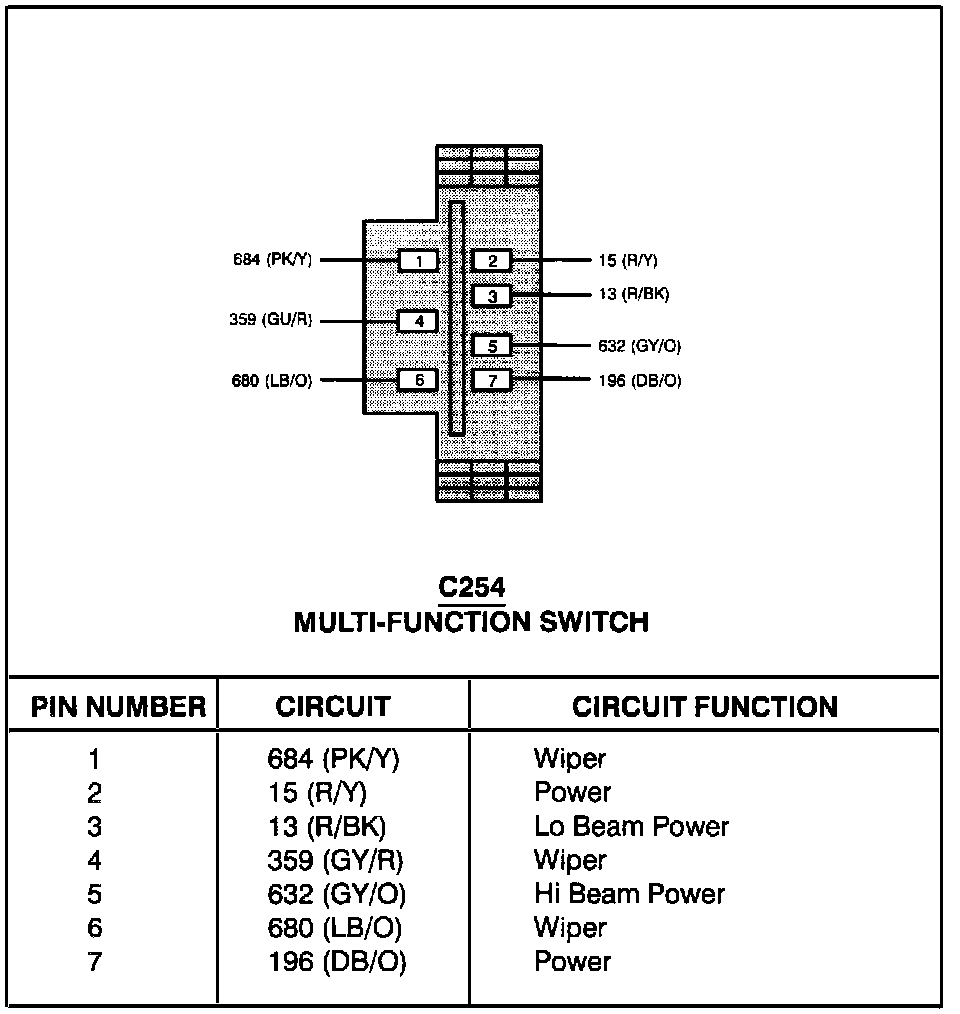 684 (PK/Y)
1
2
15 (R/Y)
3
13 (R/BK)
359 (GU/R)
4
5
632 (GY/O)
680 (LB/O)
6
7
196 (DB/O)

C254
MULTI-FUNCTION SWITCH

| PIN NUMBER | CIRCUIT | CIRCUIT FUNCTION |
|---|---|---|
| 1 | 684 (PK/Y) | Wiper |
| 2 | 15 (R/Y) | Power |
| 3 | 13 (R/BK) | Lo Beam Power |
| 4 | 359 (GY/R) | Wiper |
| 5 | 632 (GY/O) | Hi Beam Power |
| 6 | 680 (LB/O) | Wiper |
| 7 | 196 (DB/O) | Power |