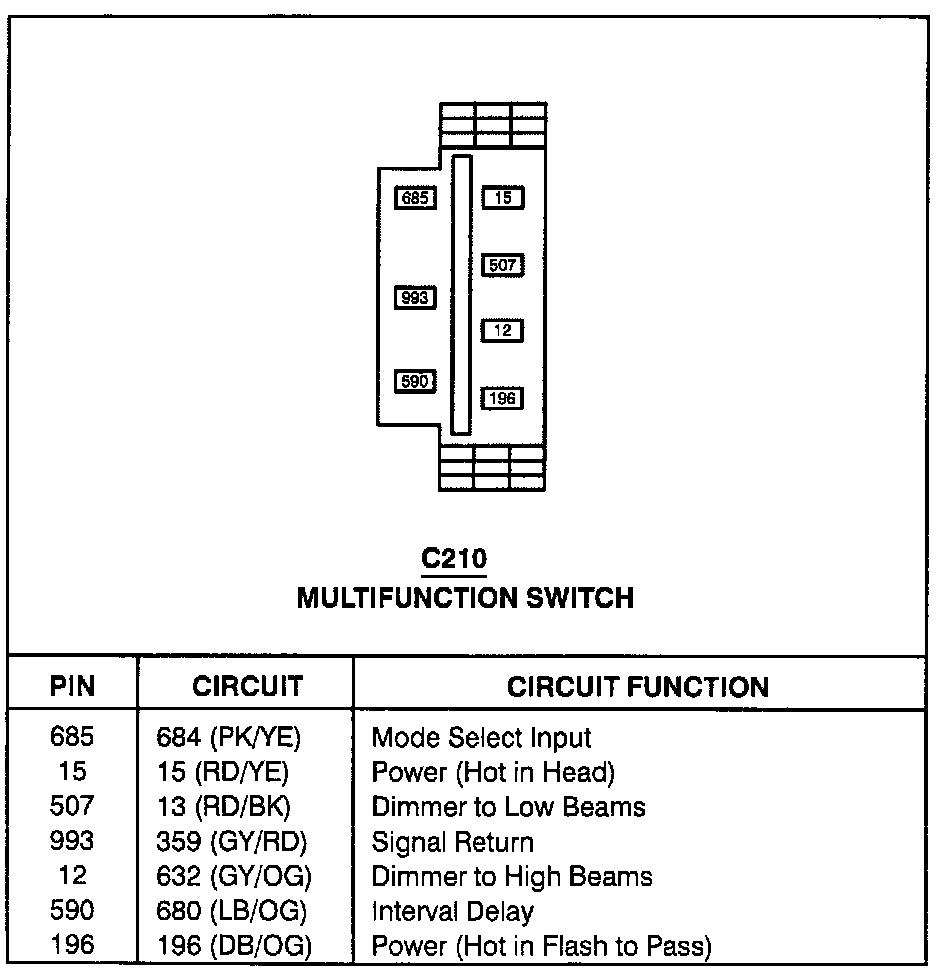 685
15
507
993
12
590
196

C210
MULTIFUNCTION SWITCH

| PIN | CIRCUIT | CIRCUIT FUNCTION |
|---|---|---|
| 685 | 684 (PK/YE) | Mode Select Input |
| 15 | 15 (RD/YE) | Power (Hot in Head) |
| 507 | 13 (RD/BK) | Dimmer to Low Beams |
| 993 | 359 (GY/RD) | Signal Return |
| 12 | 632 (GY/OG) | Dimmer to High Beams |
| 590 | 680 (LB/OG) | Interval Delay |
| 196 | 196 (DB/OG) | Power (Hot in Flash to Pass) |