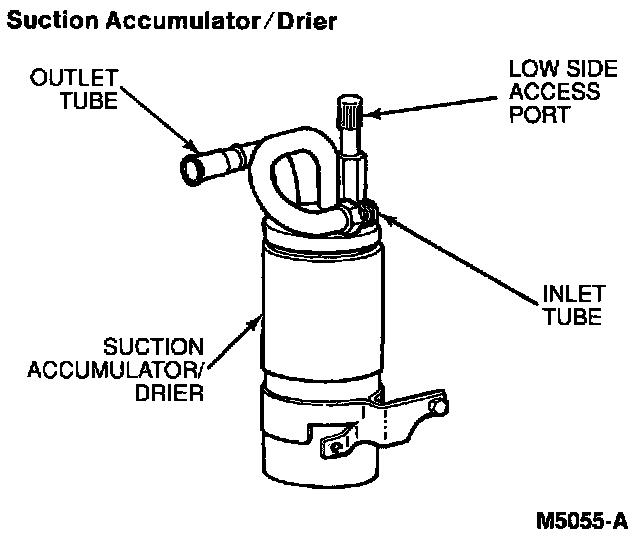 Suction Accumulator / Drier

OUTLET TUBE

LOW SIDE ACCESS PORT

INLET TUBE

SUCTION ACCUMULATOR/ DRIER

M5055-A