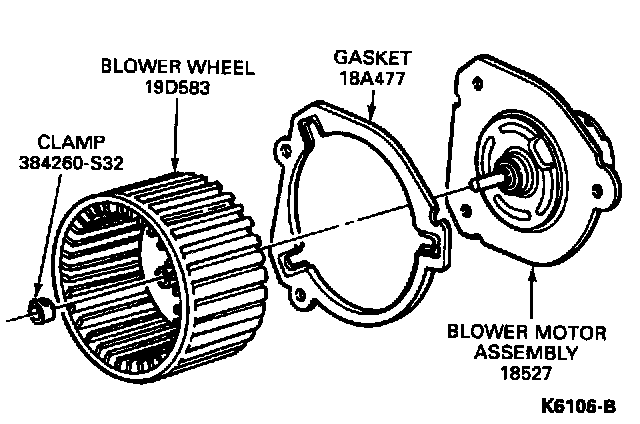 BLOWER WHEEL
19D583

GASKET
18A477

CLAMP
384260-S32

BLOWER MOTOR
ASSEMBLY
18527

K6106-B