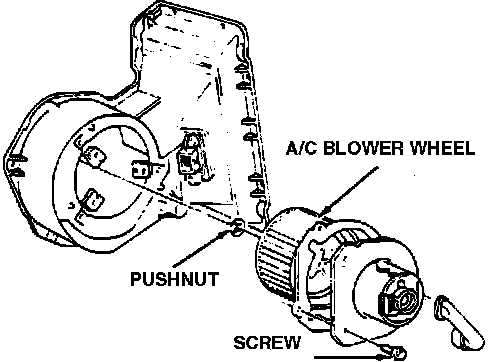 A/C BLOWER WHEEL

PUSHNUT

SCREW