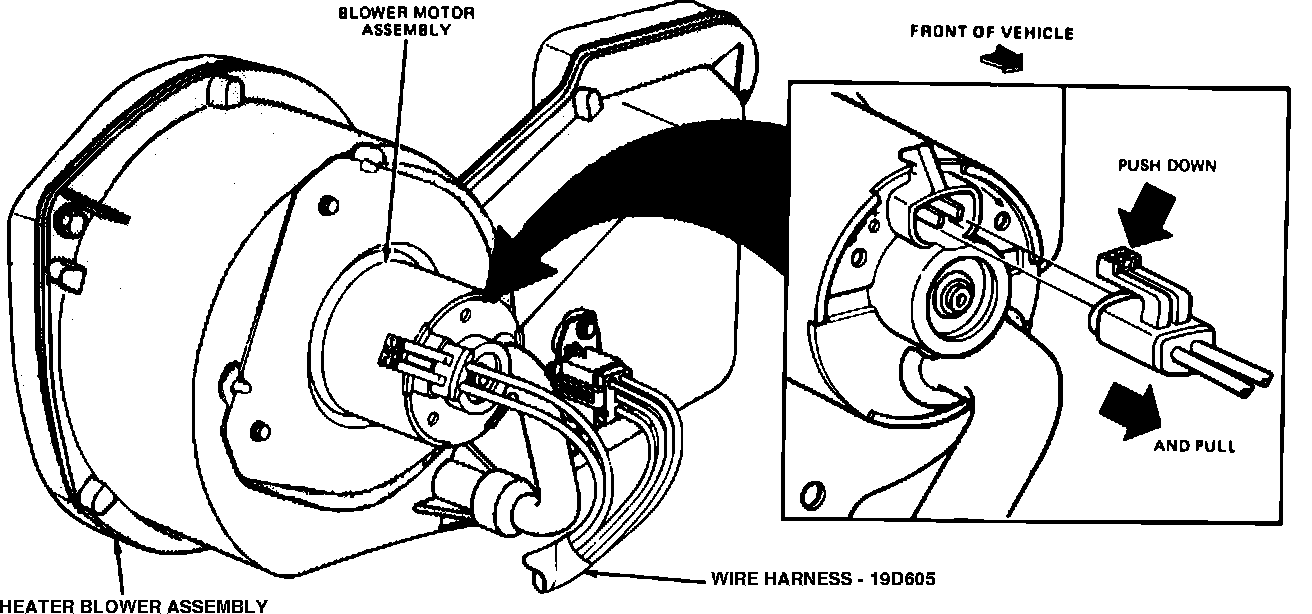 BLOWER MOTOR ASSEMBLY

FRONT OF VEHICLE

PUSH DOWN

AND PULL

WIRE HARNESS - 19D605

HEATER BLOWER ASSEMBLY