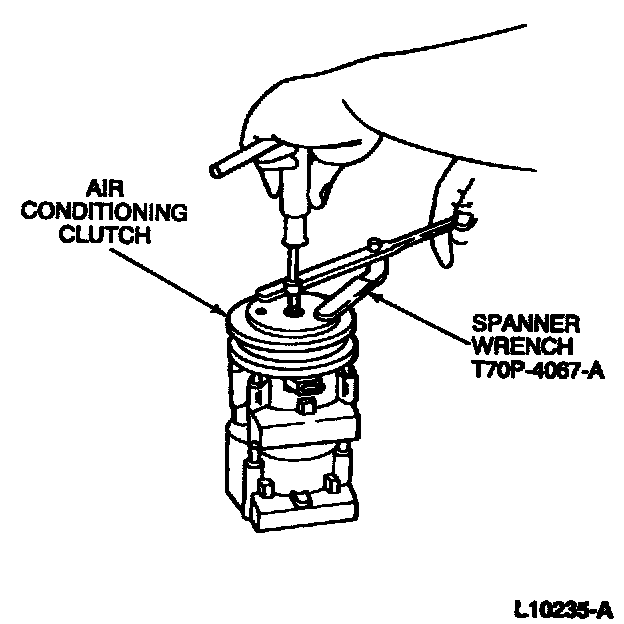 AIR CONDITIONING CLUTCH

SPANNER WRENCH T70P-4067-A

L10235-A