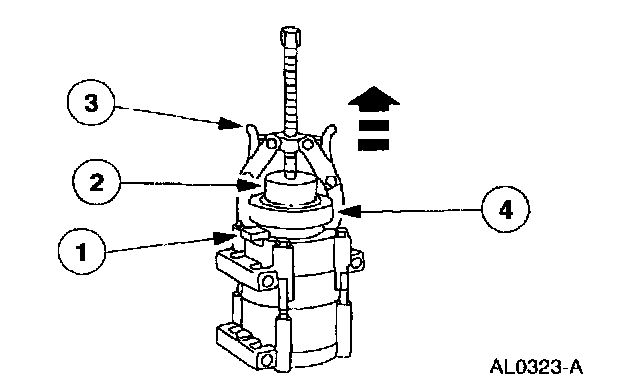 3
2
4
1
AL0323-A