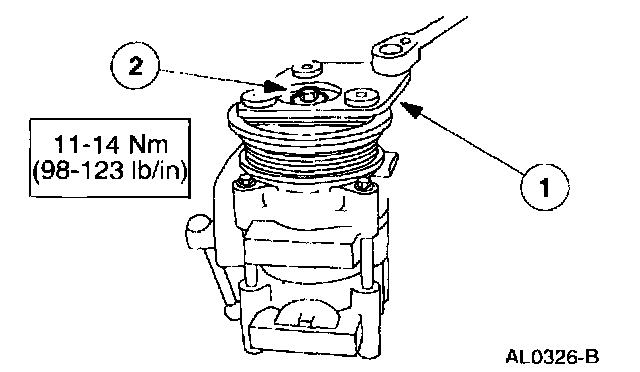 2

11-14 Nm
(98-123 lb/in)

1

AL0326-B