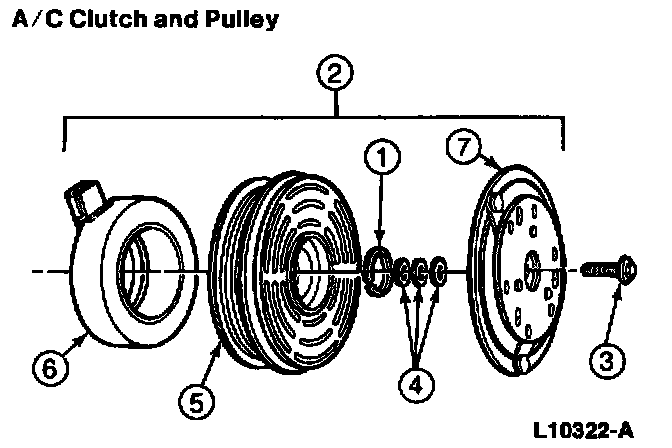 A/C Clutch and Pulley

2

1

7

6

5

4

3

L10322-A