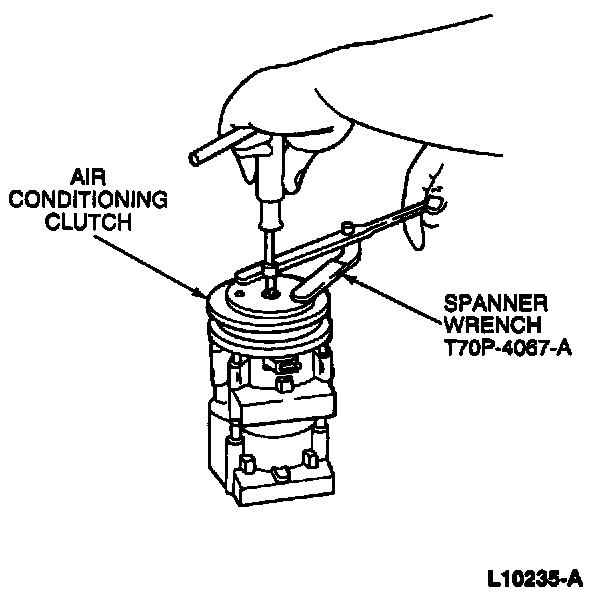 AIR CONDITIONING CLUTCH

SPANNER WRENCH T70P-4067-A

L10235-A